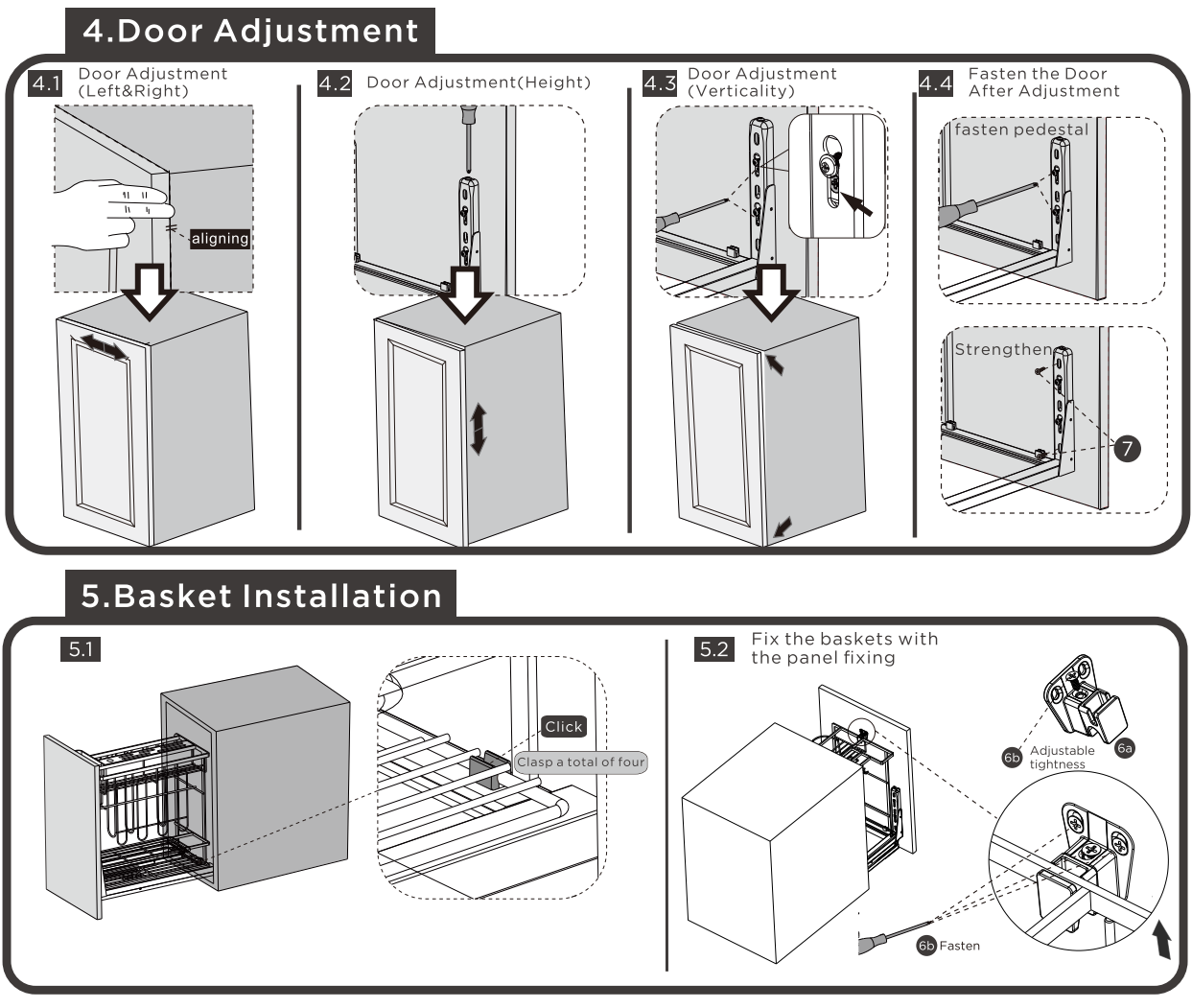 4.Door Adjustment

4.1 Door Adjustment (Left&Right)

aligning

4.2 Door Adjustment(Height)

4.3 Door Adjustment (Verticality)

4.4 Fasten the Door After Adjustment

fasten pedestal

Strengthen

7

5.Basket Installation

5.1

Click

Clasp a total of four

5.2 Fix the baskets with the panel fixing

6b Adjustable tightness

6a

6b Fasten