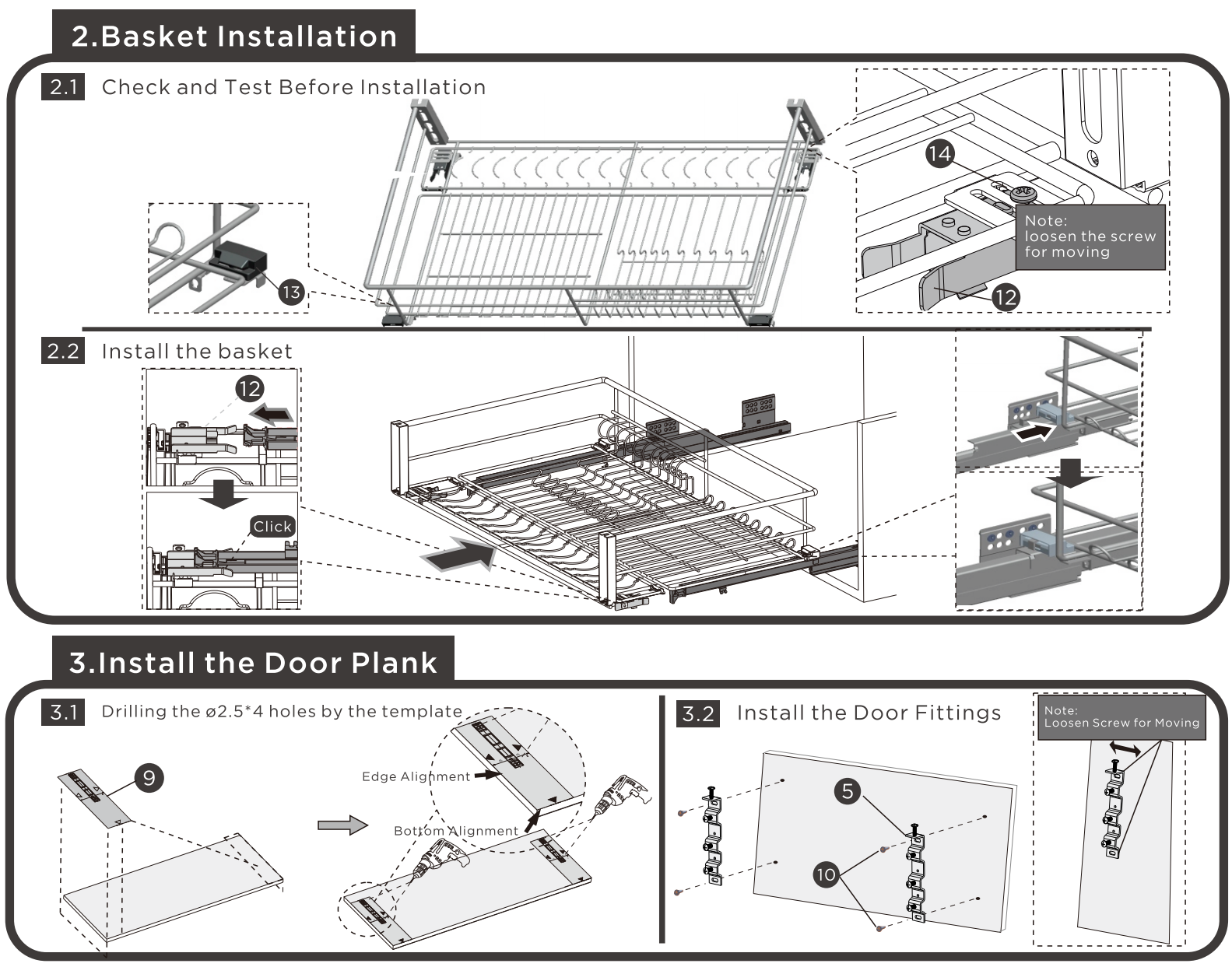 2.Basket Installation

2.1 Check and Test Before Installation

13

14

Note:
loosen the screw for moving

12

2.2 Install the basket

12

Click

3.Install the Door Plank

3.1 Drilling the ø2.5*4 holes by the template

9

Edge Alignment

Bottom Alignment

3.2 Install the Door Fittings

5

10

Note:
Loosen Screw for Moving