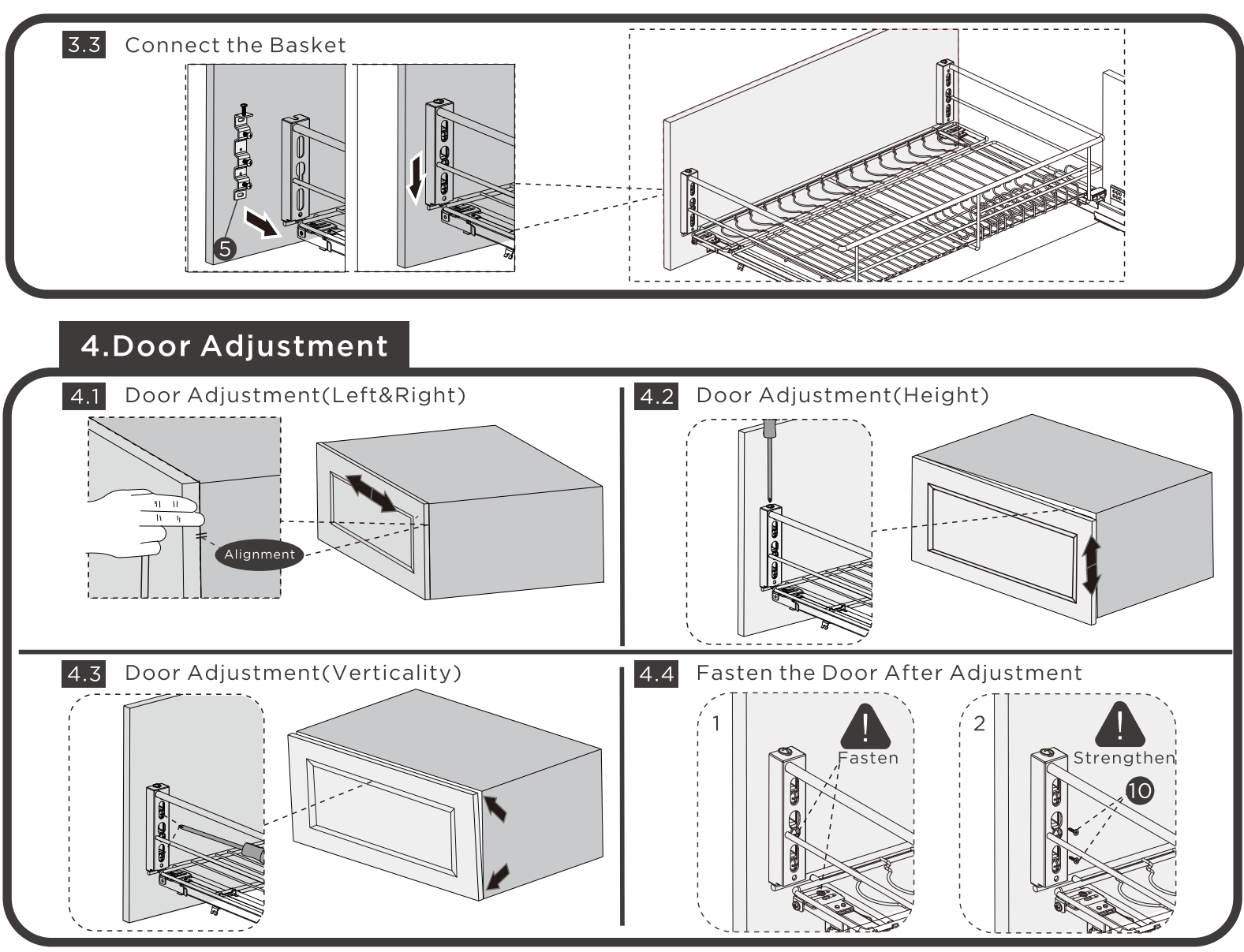 3.3 Connect the Basket

5

4.Door Adjustment

4.1 Door Adjustment(Left&Right)

Alignment

4.2 Door Adjustment(Height)

4.3 Door Adjustment(Verticality)

4.4 Fasten the Door After Adjustment

1

Fasten

2

Strengthen

10