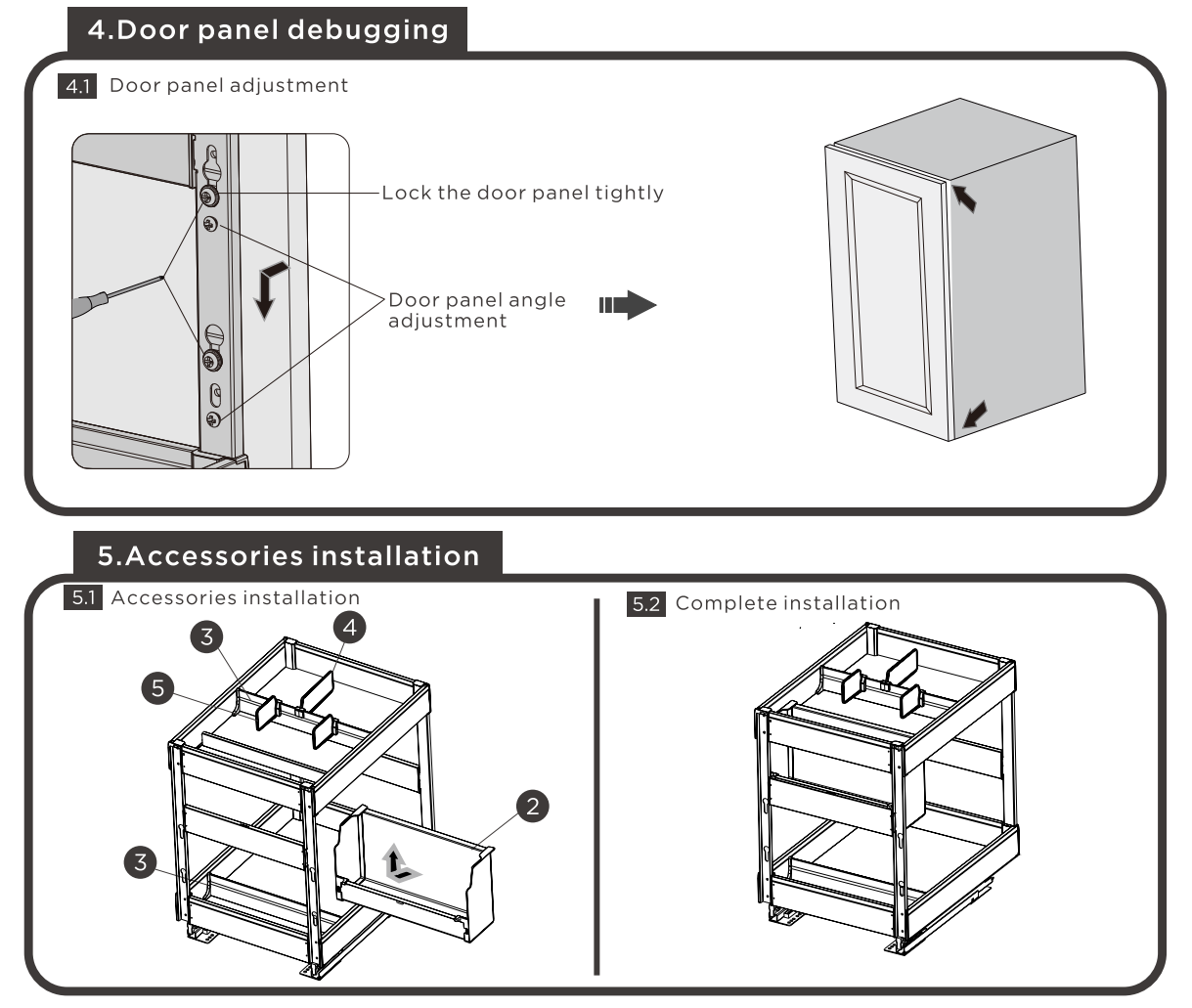 4.Door panel debugging

4.1 Door panel adjustment

Lock the door panel tightly

Door panel angle adjustment

5.Accessories installation

5.1 Accessories installation

3
4
5
2
3

5.2 Complete installation