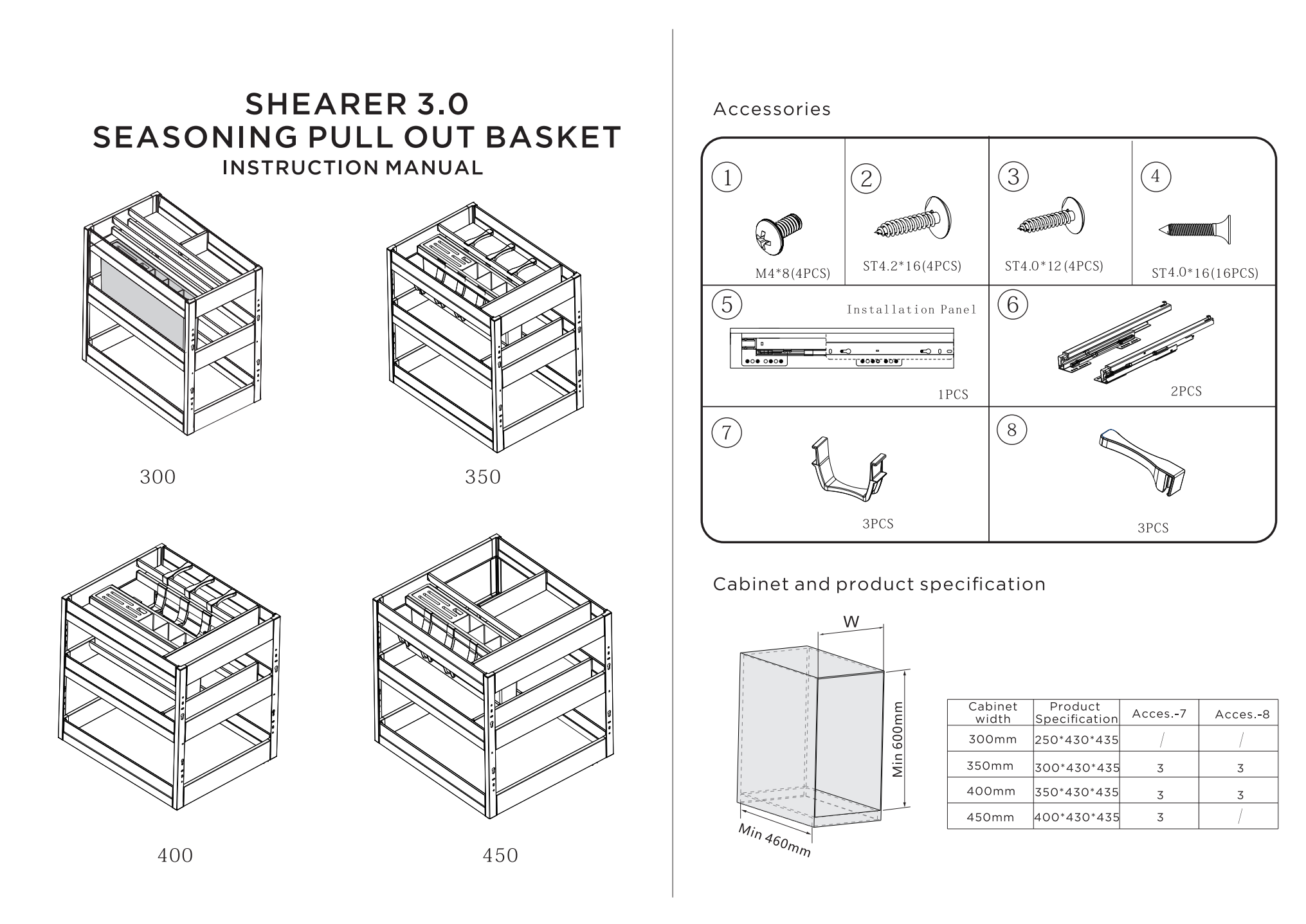 SHEARER 3.0
SEASONING PULL OUT BASKET
INSTRUCTION MANUAL

300

350

400

450

Accessories

① M4*8(4PCS)

② ST4.2*16(4PCS)

③ ST4.0*12(4PCS)

④ ST4.0*16(16PCS)

⑤ Installation Panel 1PCS

⑥ 2PCS

⑦ 3PCS

⑧ 3PCS

Cabinet and product specification

W

Min 600mm

Min 460mm

| Cabinet width | Product Specification | Acces.-7 | Acces.-8 |
|---|---|---|---|
| 300mm | 250*430*435 | / | / |
| 350mm | 300*430*435 | 3 | 3 |
| 400mm | 350*430*435 | 3 | 3 |
| 450mm | 400*430*435 | 3 | / |