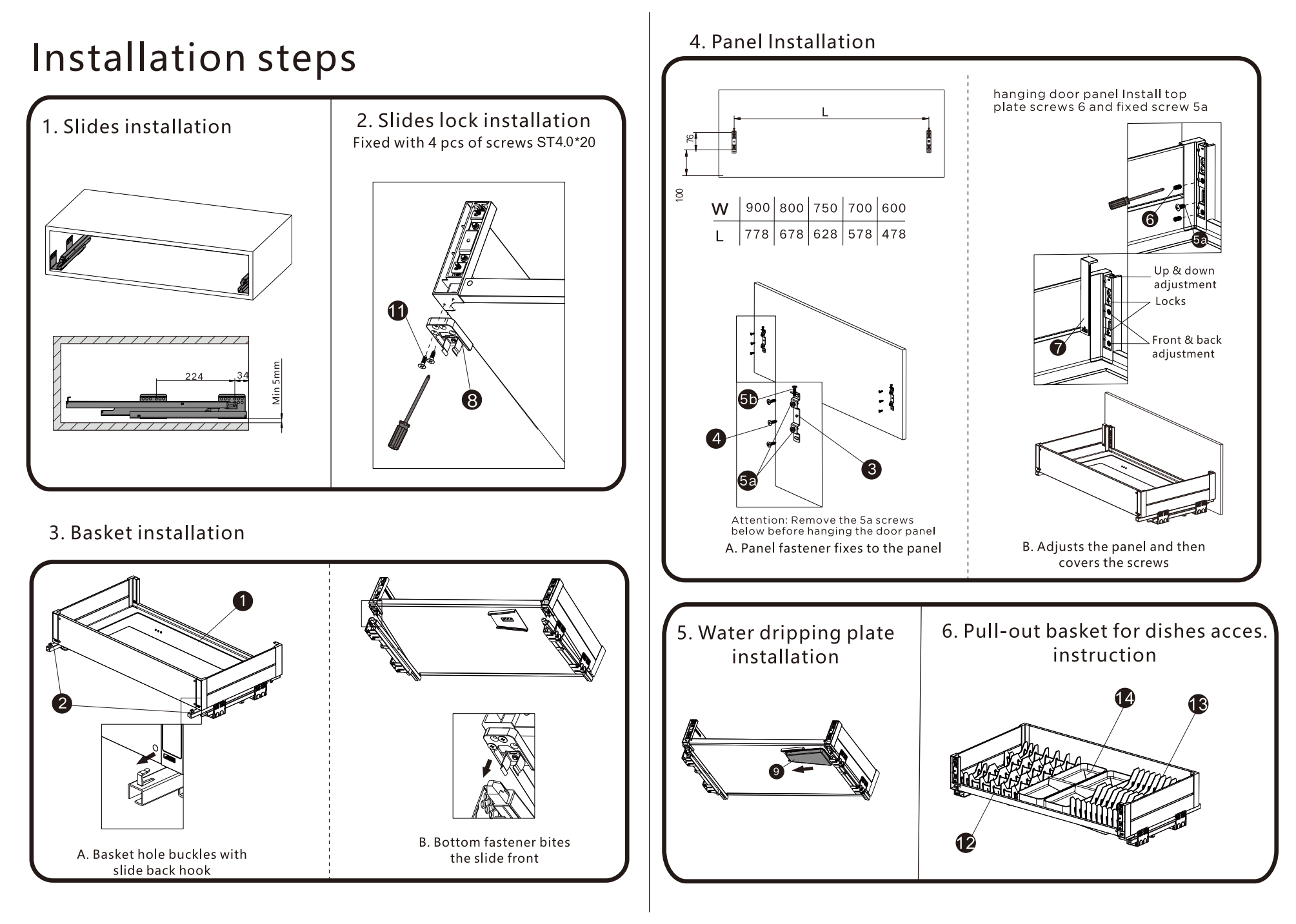 Installation steps

1. Slides installation

224

34

Min 5mm

2. Slides lock installation
Fixed with 4 pcs of screws ST4.0*20

11

8

3. Basket installation

1

2

A. Basket hole buckles with slide back hook

B. Bottom fastener bites the slide front

4. Panel Installation

L

76

100

| W | 900 | 800 | 750 | 700 | 600 |
|---|---|---|---|---|---|
| L | 778 | 678 | 628 | 578 | 478 |

5b

4

5a

3

Attention: Remove the 5a screws below before hanging the door panel

A. Panel fastener fixes to the panel

hanging door panel Install top plate screws 6 and fixed screw 5a

6

5a

Up & down adjustment

Locks

Front & back adjustment

7

B. Adjusts the panel and then covers the screws

5. Water dripping plate installation

9

6. Pull-out basket for dishes acces. instruction

14

13

12