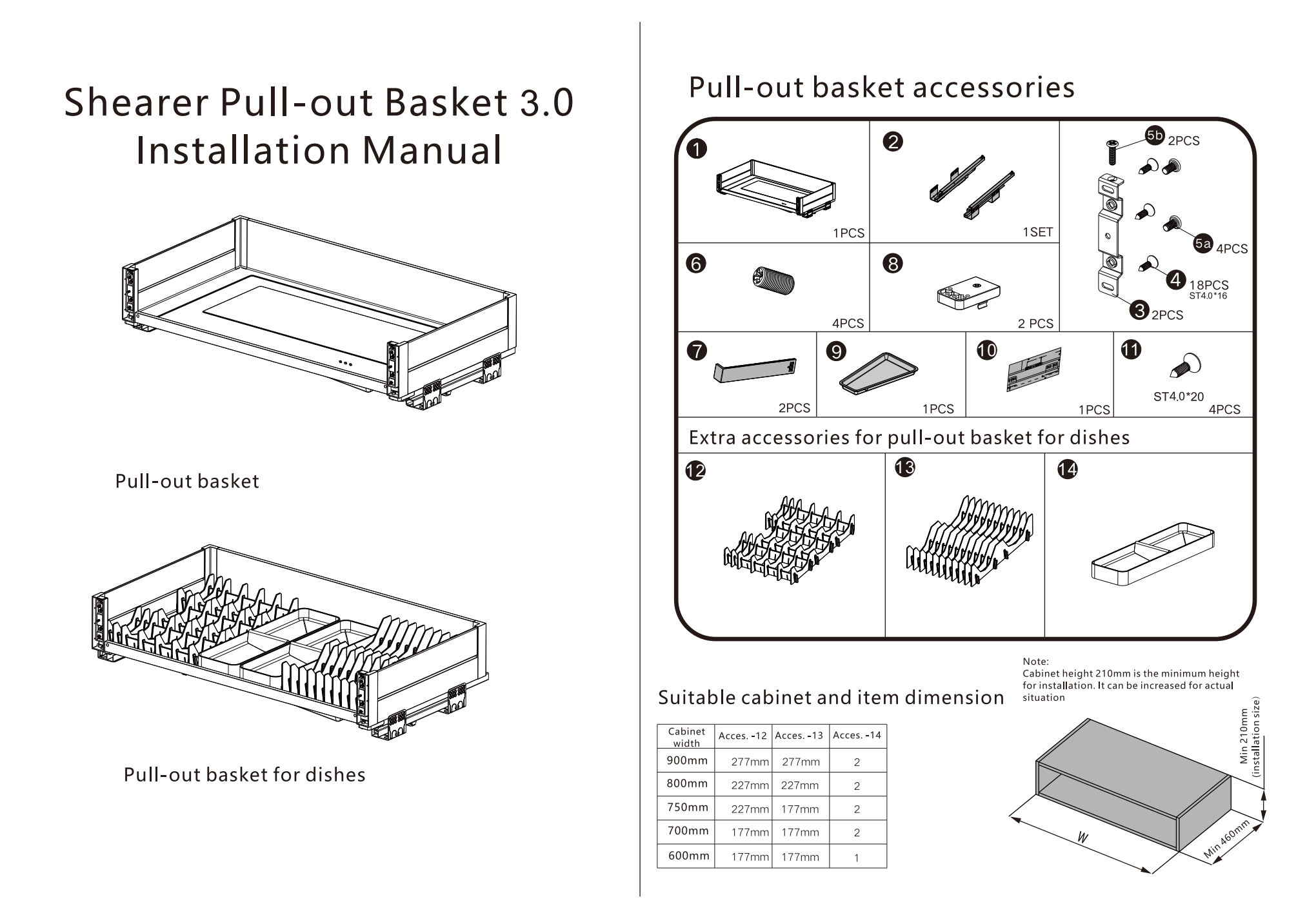 Shearer Pull-out Basket 3.0
Installation Manual

Pull-out basket

Pull-out basket for dishes

Pull-out basket accessories

1
1PCS

2
1SET

5b 2PCS

5a 4PCS

4 18PCS
ST4.0*16

3 2PCS

6
4PCS

8
2 PCS

7
2PCS

9
1PCS

10
1PCS

11
ST4.0*20
4PCS

Extra accessories for pull-out basket for dishes

12

13

14

Suitable cabinet and item dimension

| Cabinet width | Acces. -12 | Acces. -13 | Acces. -14 |
|---|---|---|---|
| 900mm | 277mm | 277mm | 2 |
| 800mm | 227mm | 227mm | 2 |
| 750mm | 227mm | 177mm | 2 |
| 700mm | 177mm | 177mm | 2 |
| 600mm | 177mm | 177mm | 1 |

Note:
Cabinet height 210mm is the minimum height for installation. It can be increased for actual situation

Min 210mm
(installation size)

W

Min 460mm