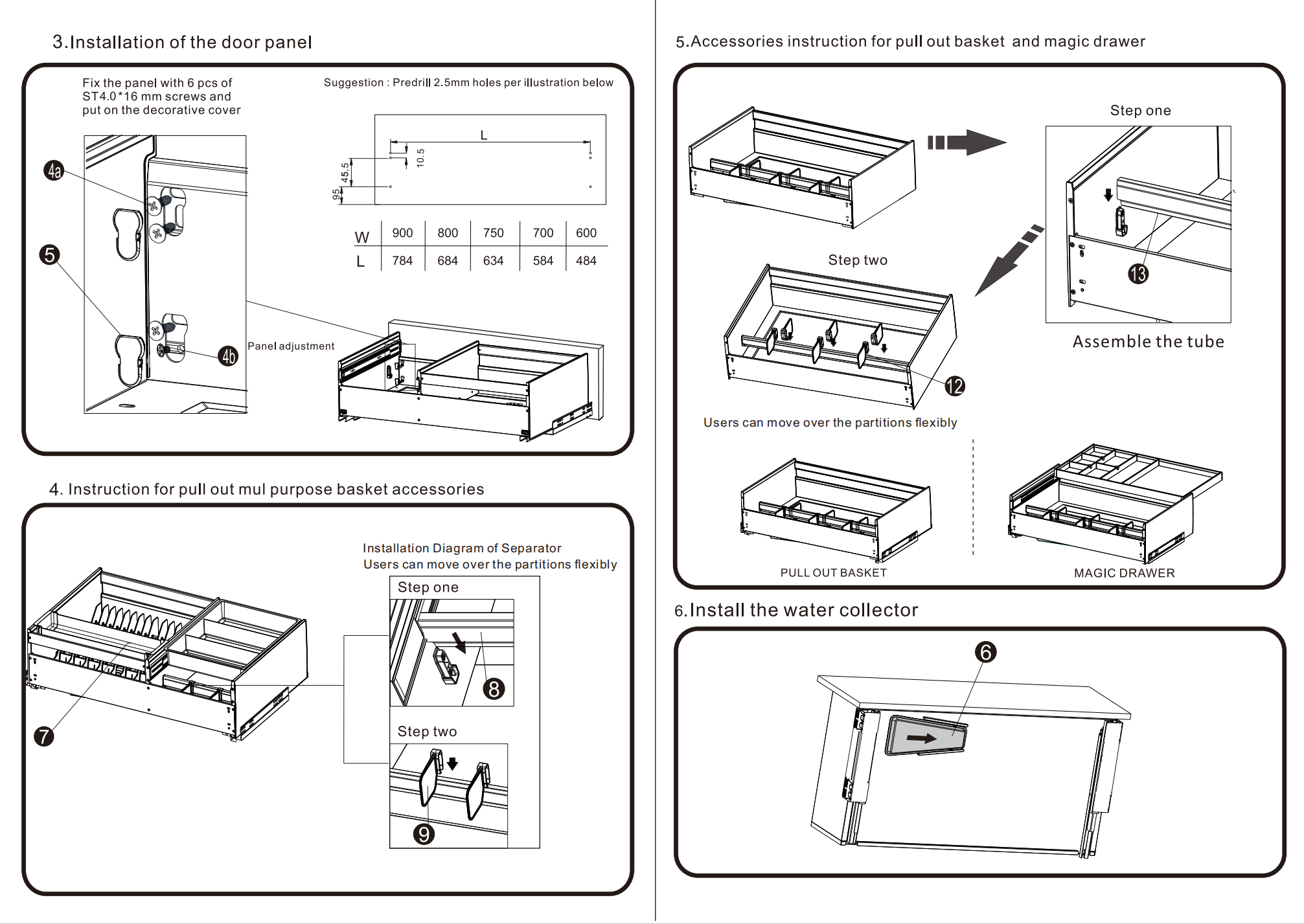 3.Installation of the door panel

Fix the panel with 6 pcs of ST4.0*16 mm screws and put on the decorative cover

Suggestion : Predrill 2.5mm holes per illustration below

L

10.5

45.5

95

| W | 900 | 800 | 750 | 700 | 600 |
|---|---|---|---|---|---|
| L | 784 | 684 | 634 | 584 | 484 |

4a

5

4b

Panel adjustment

4. Instruction for pull out mul purpose basket accessories

Installation Diagram of Separator
Users can move over the partitions flexibly

Step one

8

Step two

9

7

5.Accessories instruction for pull out basket and magic drawer

Step one

13

Assemble the tube

Step two

12

Users can move over the partitions flexibly

PULL OUT BASKET

MAGIC DRAWER

6.Install the water collector

6