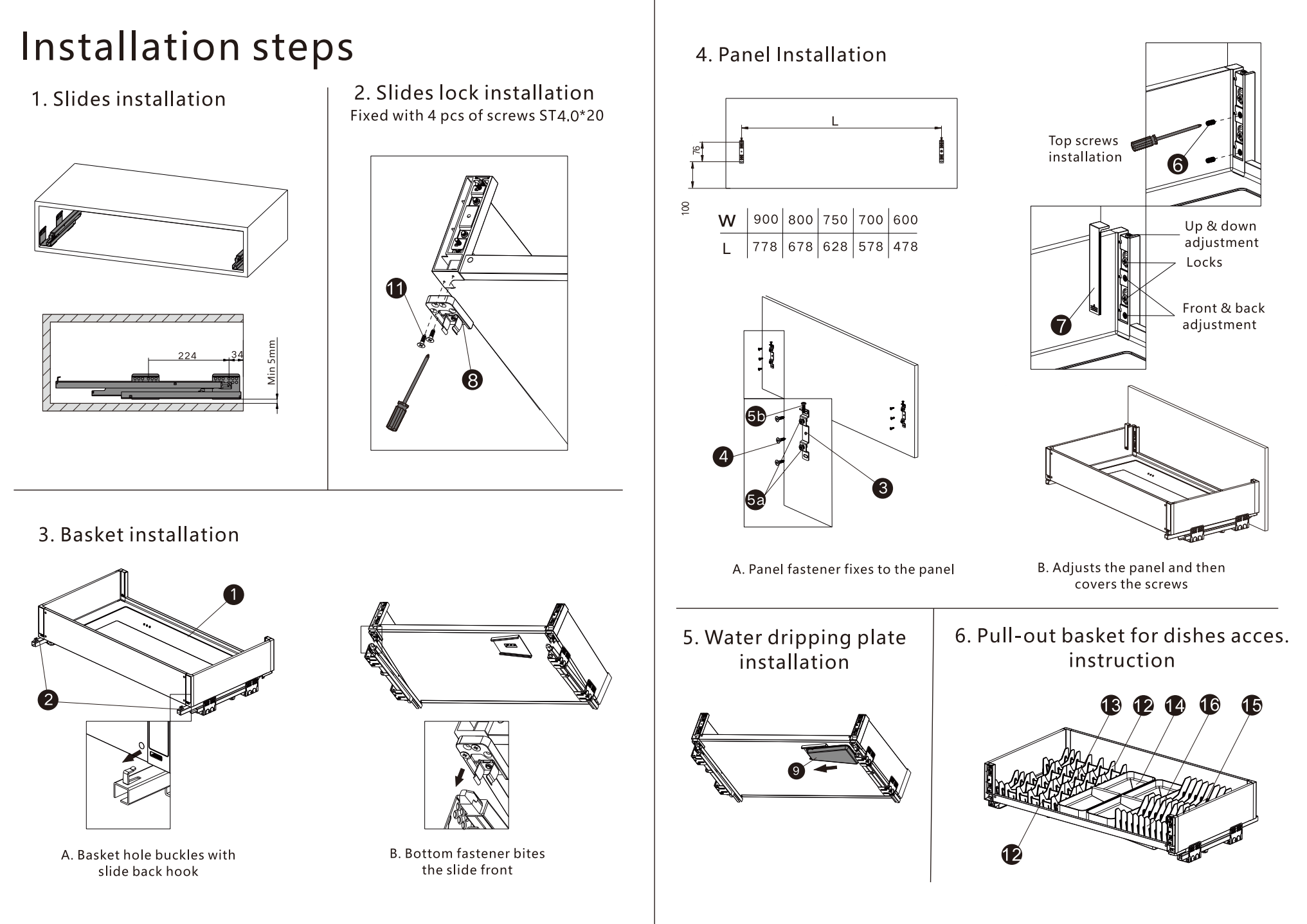 Installation steps

1. Slides installation

224
34
Min 5mm

2. Slides lock installation
Fixed with 4 pcs of screws ST4.0*20

11
8

3. Basket installation

1
2

A. Basket hole buckles with slide back hook

B. Bottom fastener bites the slide front

4. Panel Installation

L
76
100

| W | 900 | 800 | 750 | 700 | 600 |
|---|---|---|---|---|---|
| L | 778 | 678 | 628 | 578 | 478 |

5b
4
5a
3

A. Panel fastener fixes to the panel

Top screws installation
6

Up & down adjustment
Locks
Front & back adjustment
7

B. Adjusts the panel and then covers the screws

5. Water dripping plate installation

9

6. Pull-out basket for dishes acces. instruction

13 12 14 16 15
12