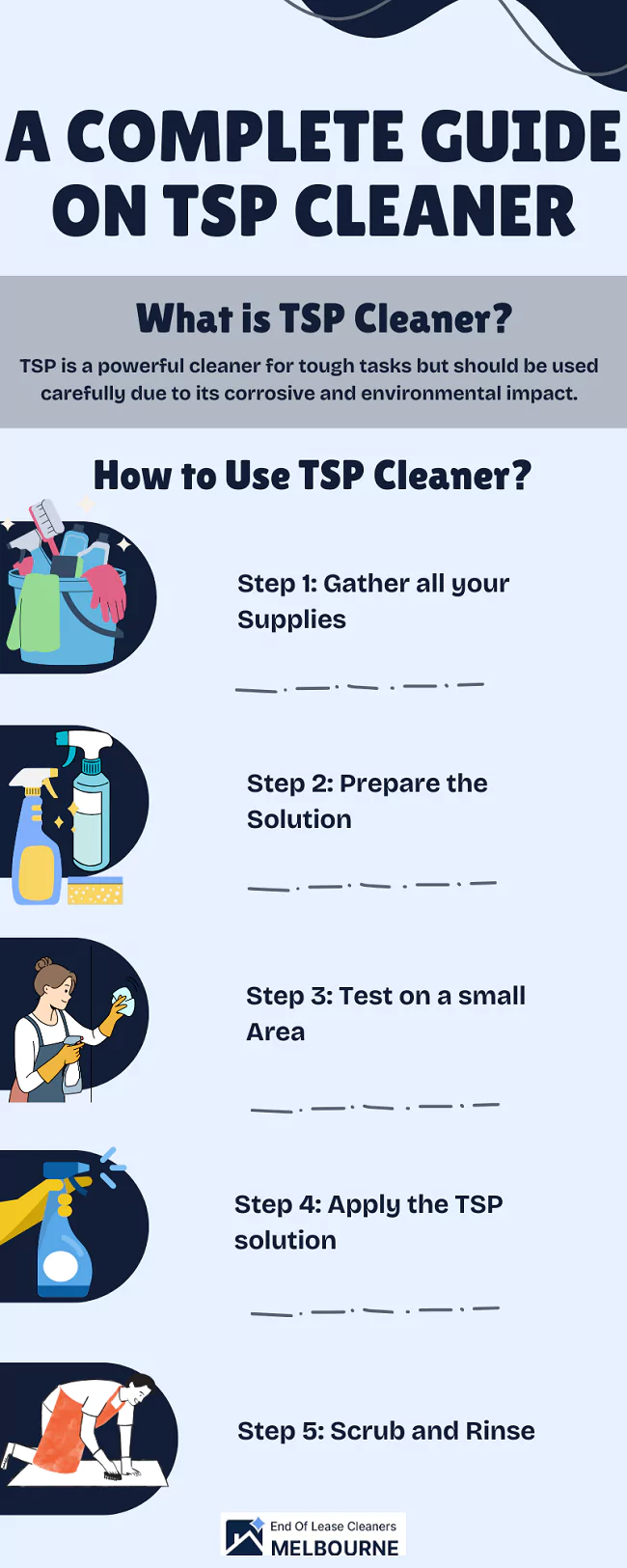 A COMPLETE GUIDE ON TSP CLEANER

What is TSP Cleaner?

TSP is a powerful cleaner for tough tasks but should be used carefully due to its corrosive and environmental impact.

How to Use TSP Cleaner?

Step 1: Gather all your Supplies

Step 2: Prepare the Solution

Step 3: Test on a small Area

Step 4: Apply the TSP solution

Step 5: Scrub and Rinse

End Of Lease Cleaners
MELBOURNE