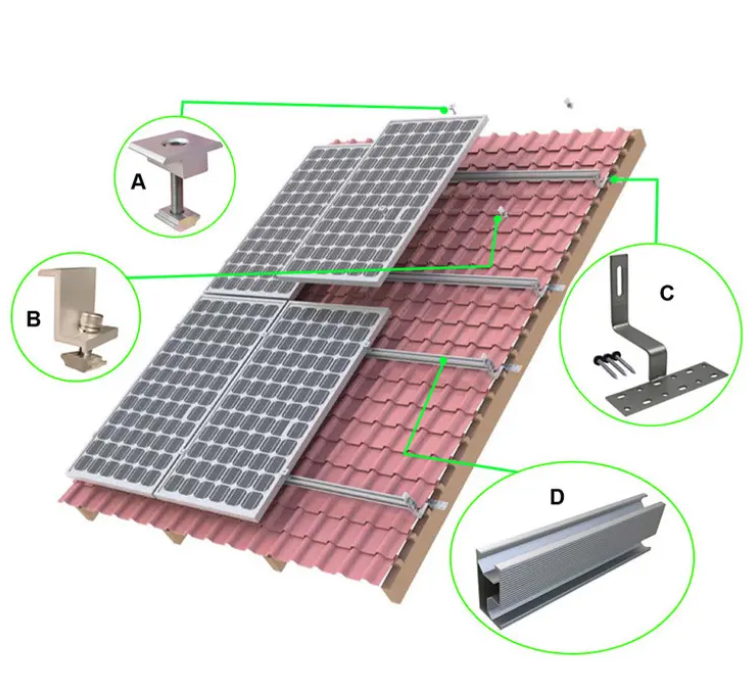 A

B

C

D