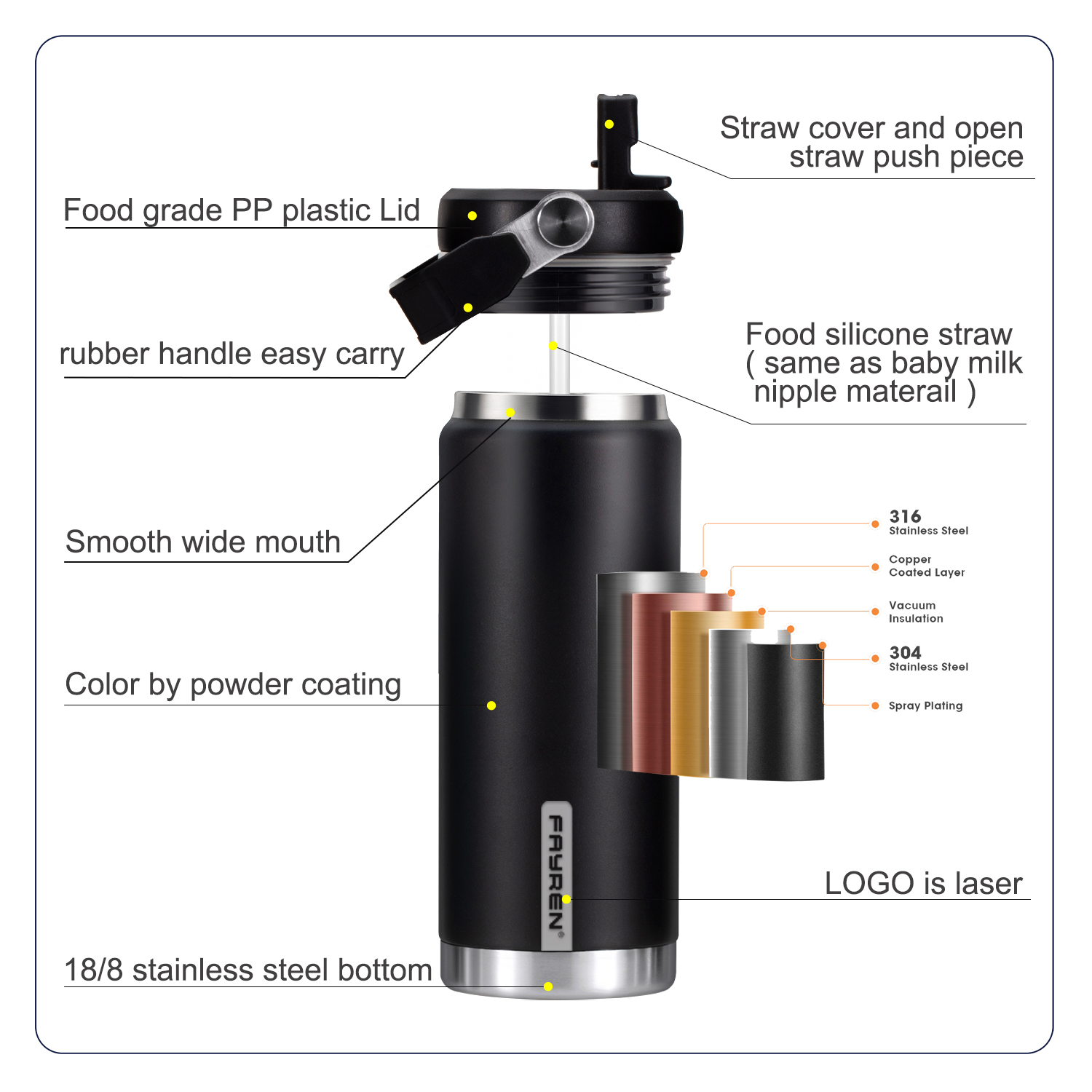 Straw cover and open straw push piece

Food grade PP plastic Lid

rubber handle easy carry

Food silicone straw ( same as baby milk nipple materail )

Smooth wide mouth

316 Stainless Steel

Copper Coated Layer

Vacuum Insulation

304 Stainless Steel

Spray Plating

Color by powder coating

FAYREN®

LOGO is laser

18/8 stainless steel bottom