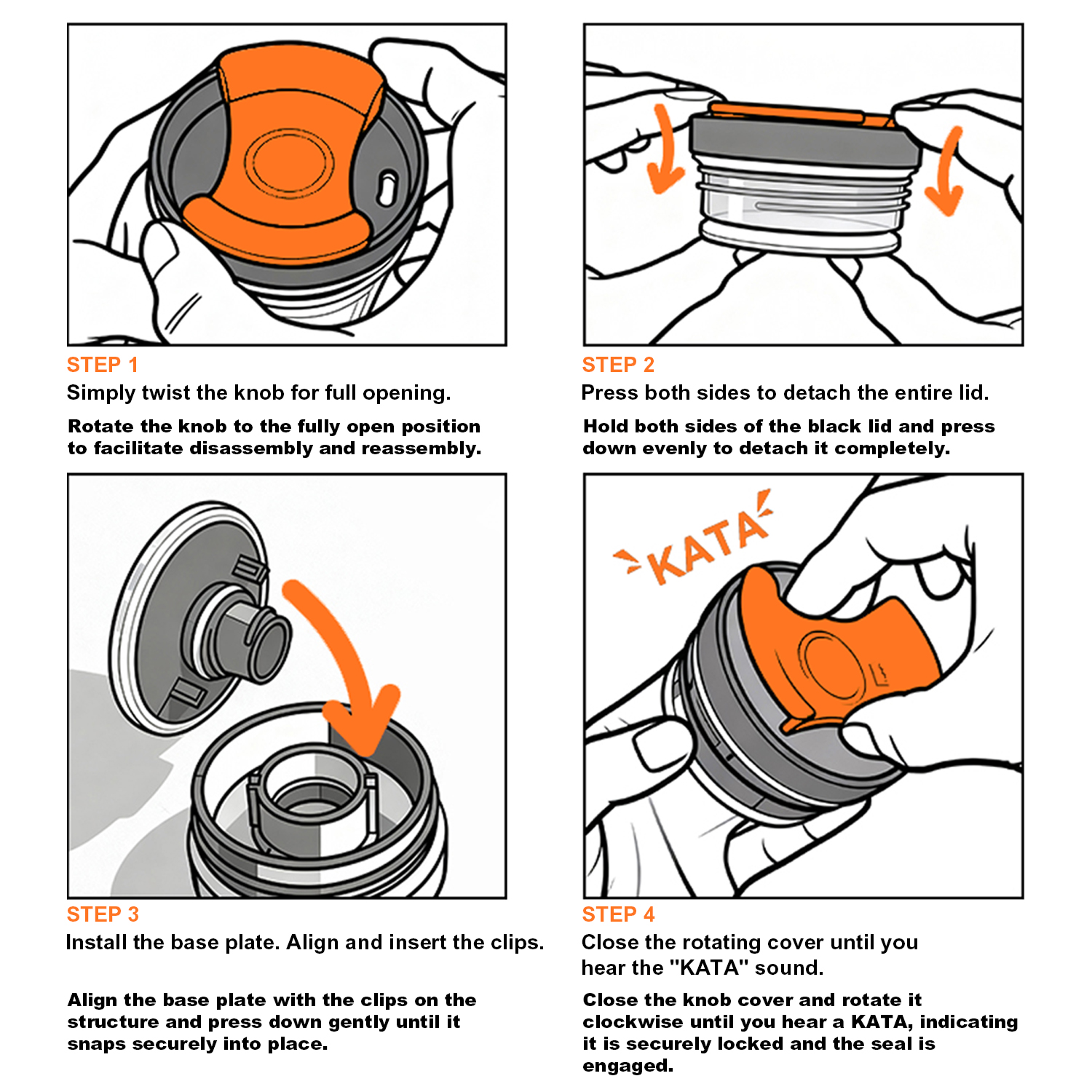 STEP 1
Simply twist the knob for full opening.

Rotate the knob to the fully open position to facilitate disassembly and reassembly.

STEP 2
Press both sides to detach the entire lid.

Hold both sides of the black lid and press down evenly to detach it completely.

STEP 3
Install the base plate. Align and insert the clips.

Align the base plate with the clips on the structure and press down gently until it snaps securely into place.

KATA

STEP 4
Close the rotating cover until you hear the "KATA" sound.

Close the knob cover and rotate it clockwise until you hear a KATA, indicating it is securely locked and the seal is engaged.