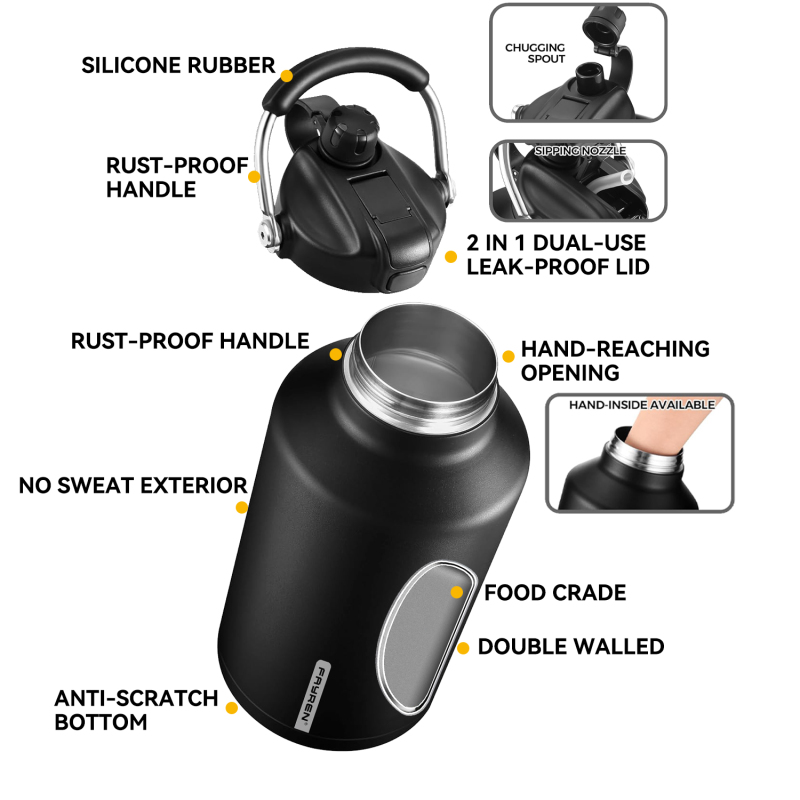 SILICONE RUBBER

CHUGGING SPOUT

RUST-PROOF HANDLE

SIPPING NOZZLE

2 IN 1 DUAL-USE LEAK-PROOF LID

RUST-PROOF HANDLE

HAND-REACHING OPENING

HAND-INSIDE AVAILABLE

NO SWEAT EXTERIOR

FOOD CRADE

DOUBLE WALLED

ANTI-SCRATCH BOTTOM

FAYREN