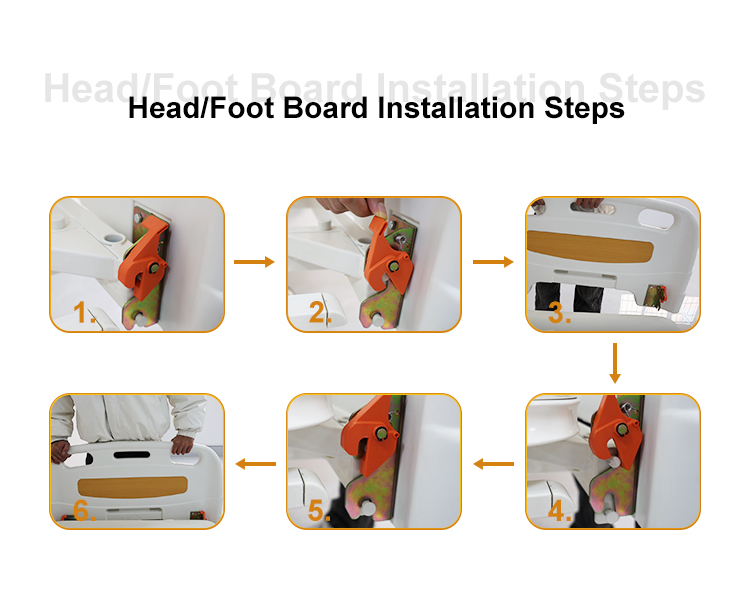 Head/Foot Board Installation Steps

Head/Foot Board Installation Steps

1.

2.

3.

4.

5.

6.