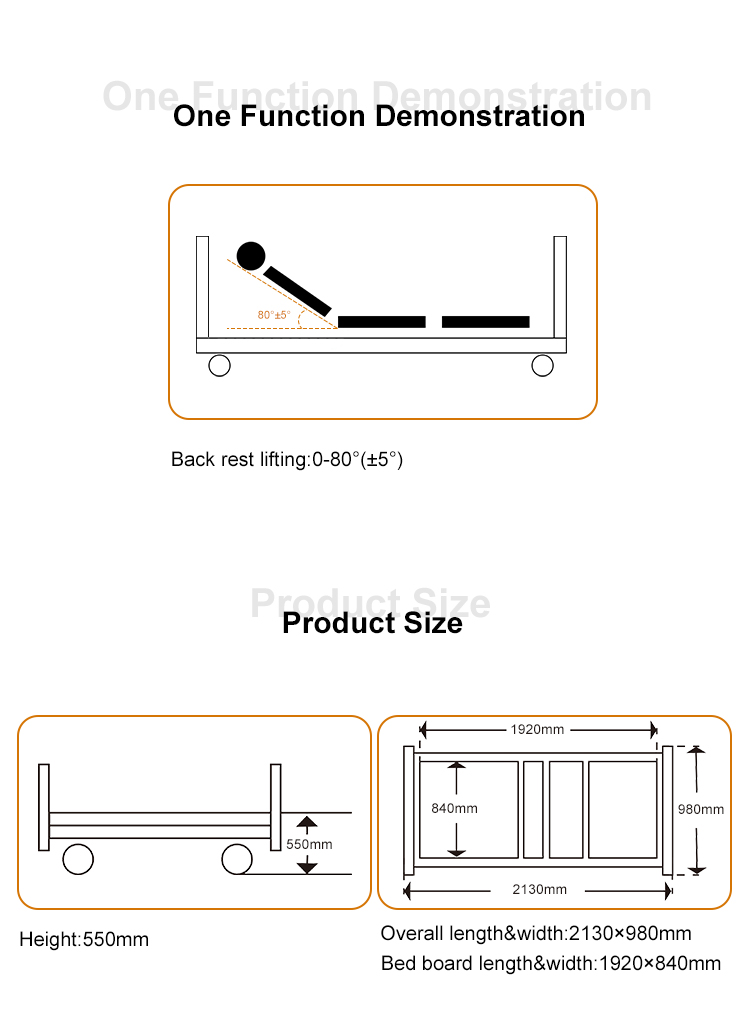 One Function Demonstration
One Function Demonstration

80°±5°

Back rest lifting:0-80°(±5°)

Product Size
Product Size

550mm

Height:550mm

1920mm
840mm
980mm
2130mm

Overall length&width:2130×980mm
Bed board length&width:1920×840mm