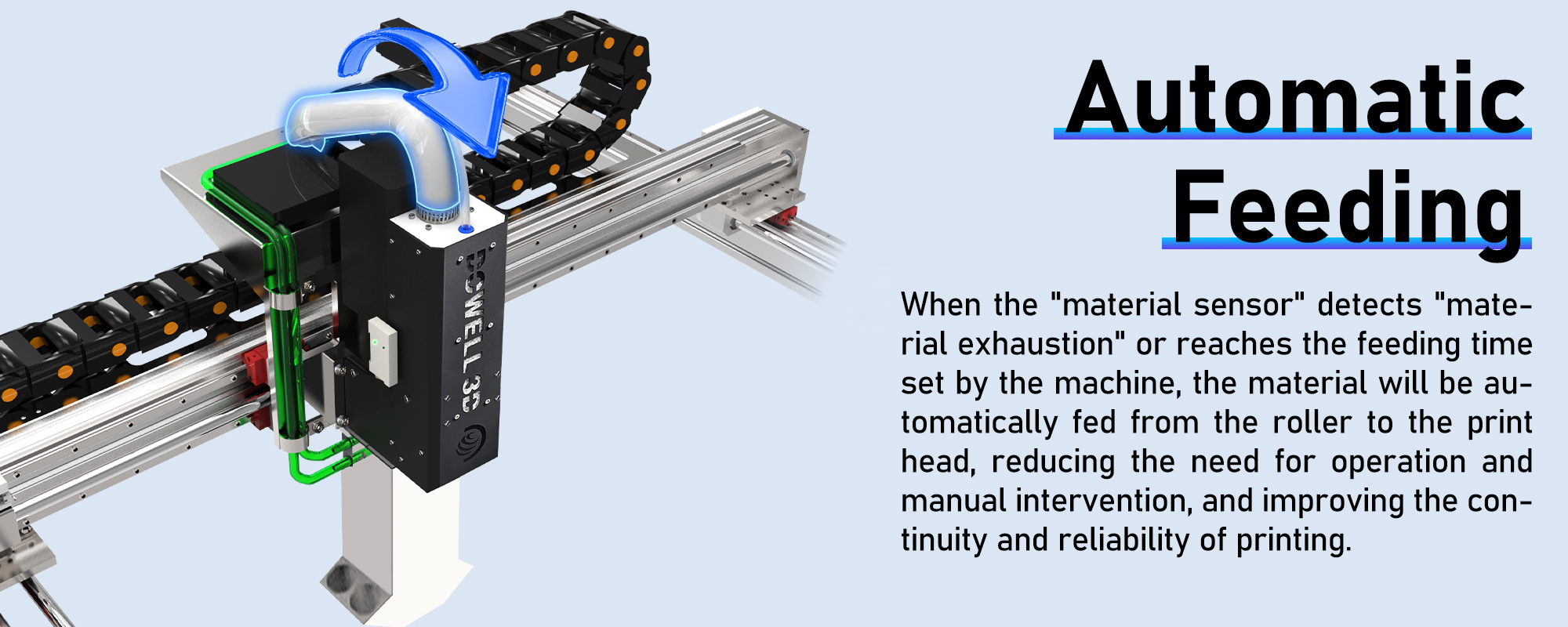 POWELL 3D

Automatic Feeding

When the "material sensor" detects "material exhaustion" or reaches the feeding time set by the machine, the material will be automatically fed from the roller to the print head, reducing the need for operation and manual intervention, and improving the continuity and reliability of printing.