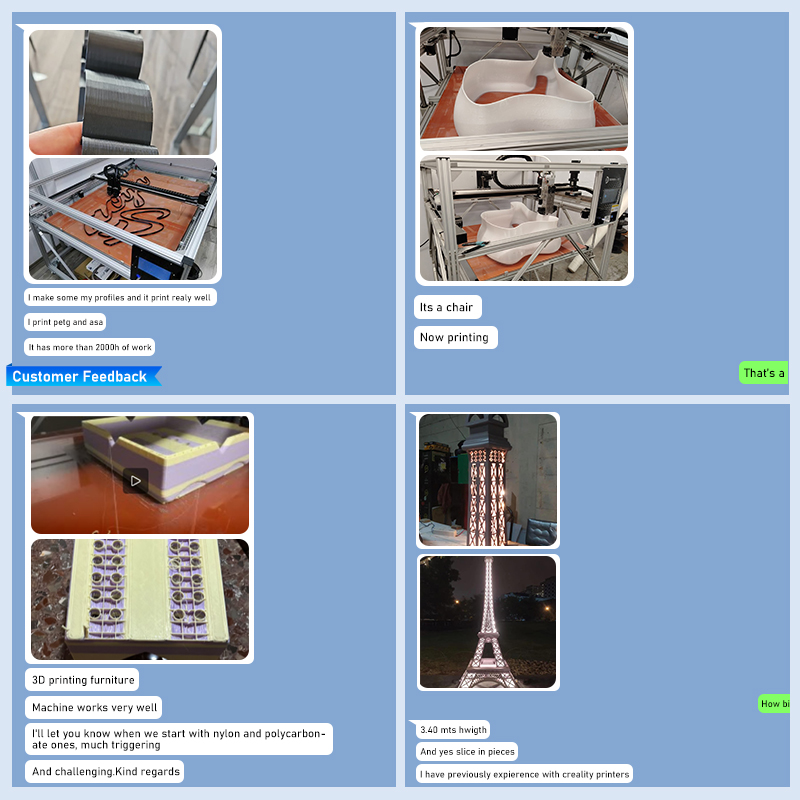 I make some my profiles and it print realy well

I print petg and asa

It has more than 2000h of work

Customer Feedback

Its a chair

Now printing

That's a

3D printing furniture

Machine works very well

I'll let you know when we start with nylon and polycarbonate ones, much triggering

And challenging.Kind regards

How bi

3.40 mts hwigth

And yes slice in pieces

I have previously expierence with creality printers