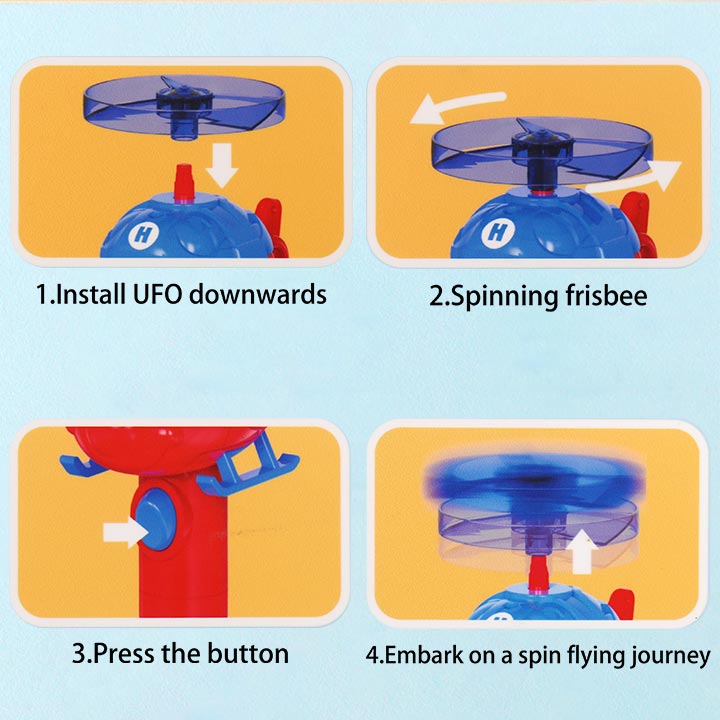 H

1.Install UFO downwards

H

2.Spinning frisbee

3.Press the button

4.Embark on a spin flying journey