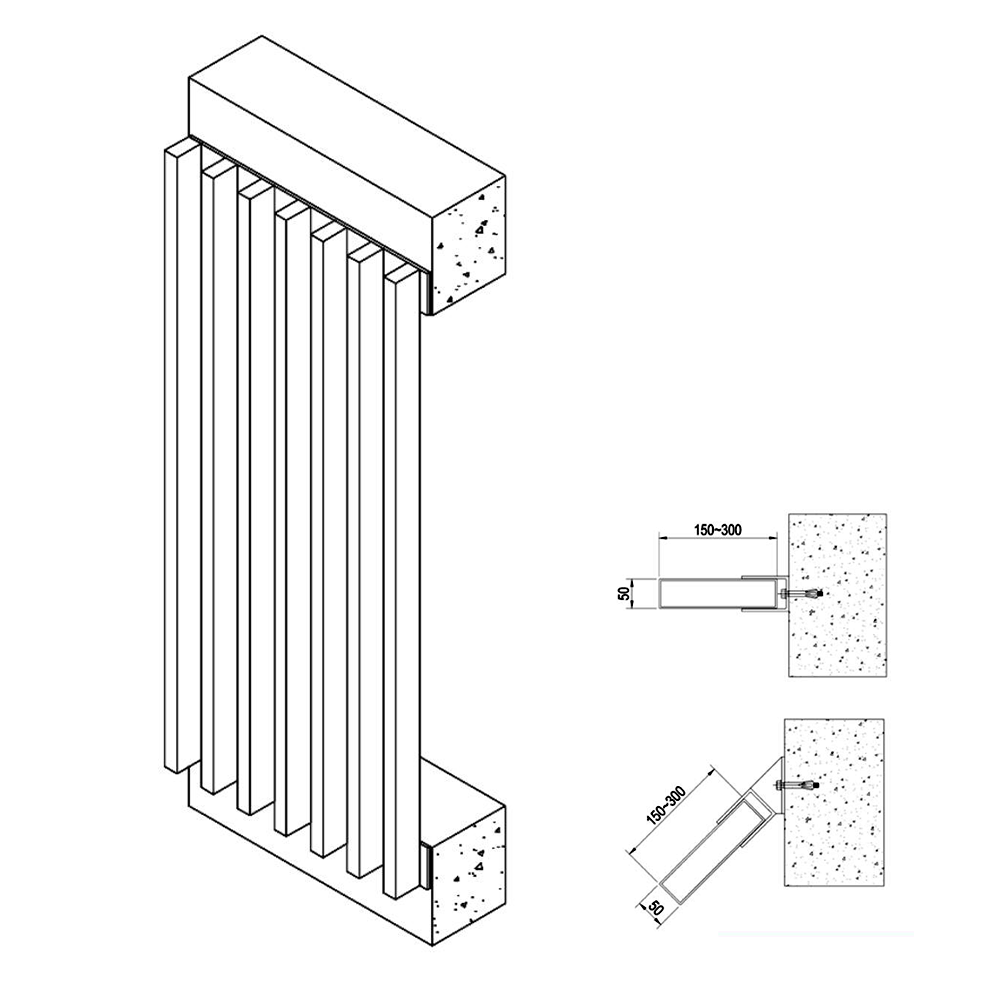 150~300
50
150~300
50