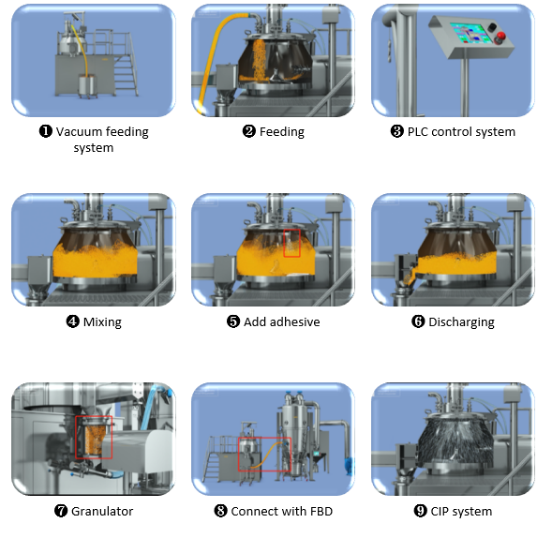 ❶ Vacuum feeding system

❷ Feeding

❸ PLC control system

❹ Mixing

❺ Add adhesive

❻ Discharging

❼ Granulator

❽ Connect with FBD

❾ CIP system