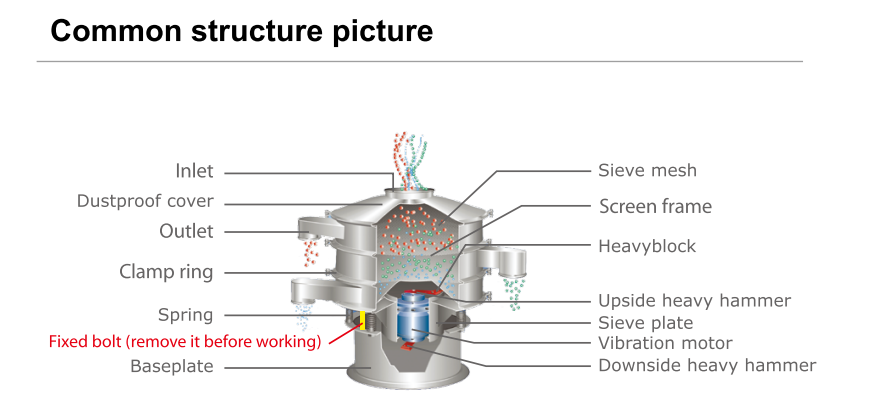 Common structure picture

Inlet
Dustproof cover
Outlet
Clamp ring
Spring
Fixed bolt (remove it before working)
Baseplate

Sieve mesh
Screen frame
Heavyblock
Upside heavy hammer
Sieve plate
Vibration motor
Downside heavy hammer