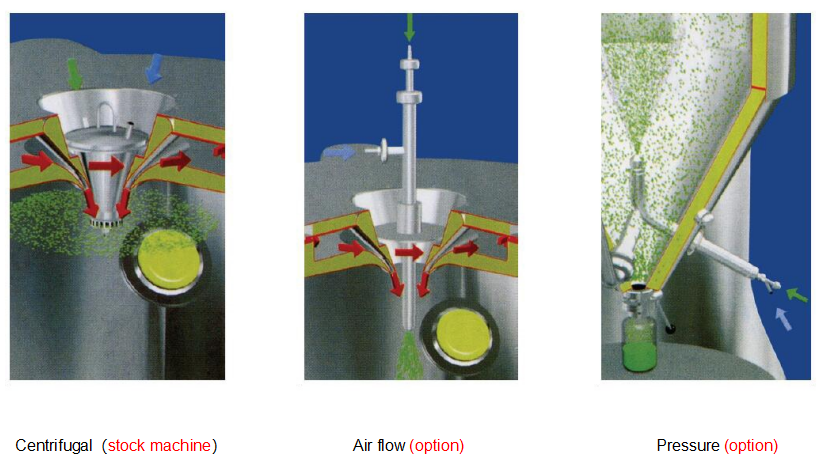 Centrifugal (stock machine)

Air flow (option)

Pressure (option)