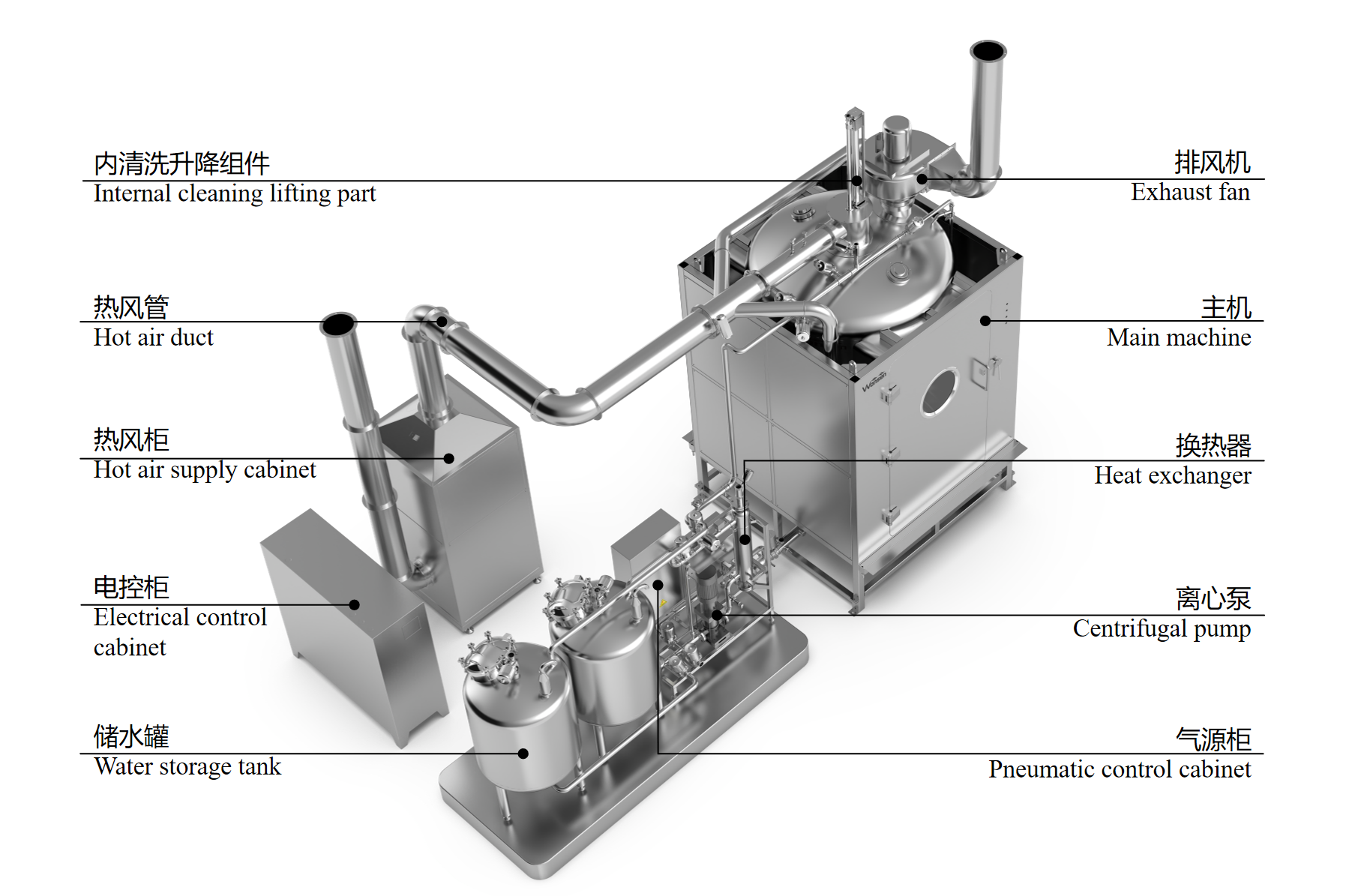 内清洗升降组件
Internal cleaning lifting part

热风管
Hot air duct

热风柜
Hot air supply cabinet

电控柜
Electrical control cabinet

储水罐
Water storage tank

排风机
Exhaust fan

主机
Main machine

换热器
Heat exchanger

离心泵
Centrifugal pump

气源柜
Pneumatic control cabinet

Wonsen