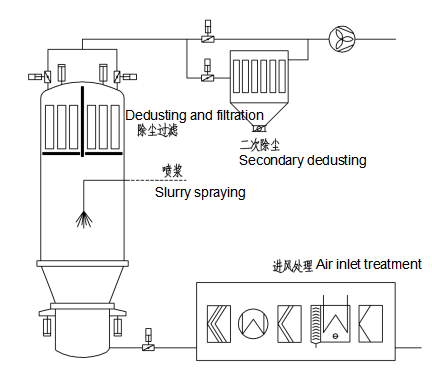 Dedusting and filtration
除尘过滤

二次除尘
Secondary dedusting

喷浆
Slurry spraying

进风处理 Air inlet treatment