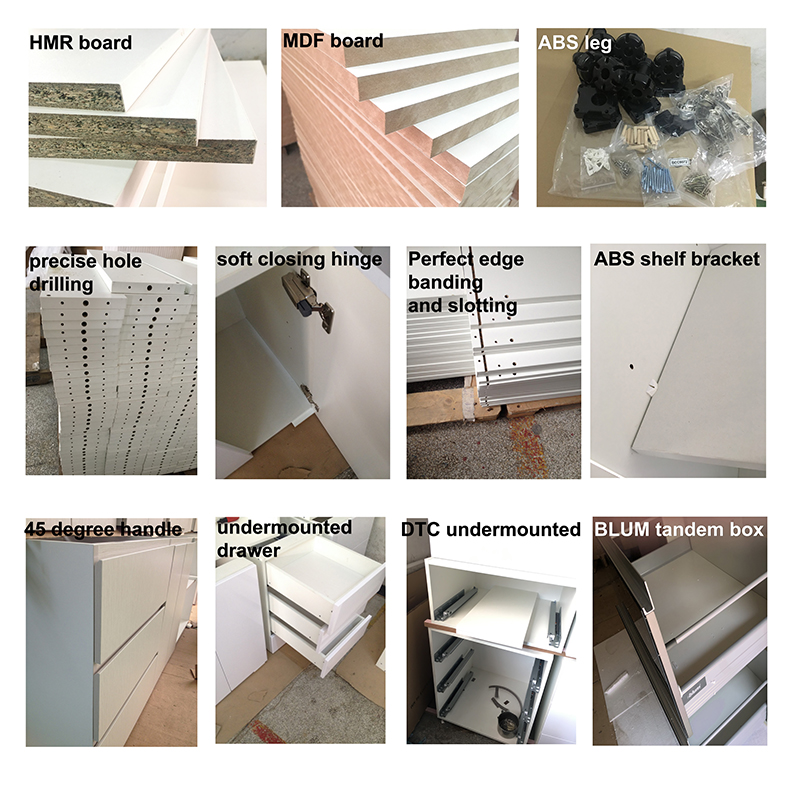 HMR board

MDF board

ABS leg

precise hole drilling

soft closing hinge

Perfect edge banding and slotting

ABS shelf bracket

45 degree handle

undermounted drawer

DTC undermounted

BLUM tandem box