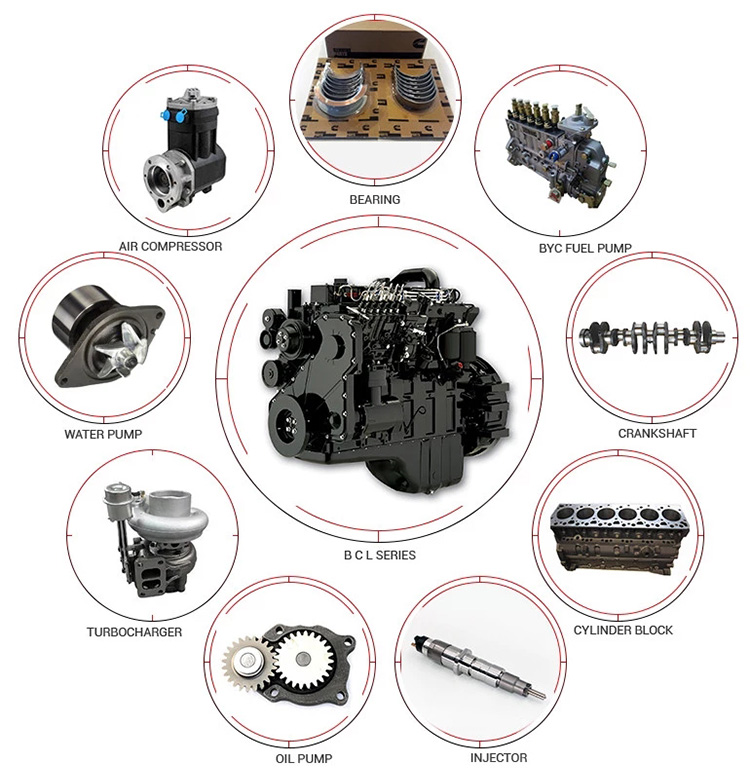 BEARING

AIR COMPRESSOR

BYC FUEL PUMP

WATER PUMP

CRANKSHAFT

B C L SERIES

TURBOCHARGER

CYLINDER BLOCK

OIL PUMP

INJECTOR