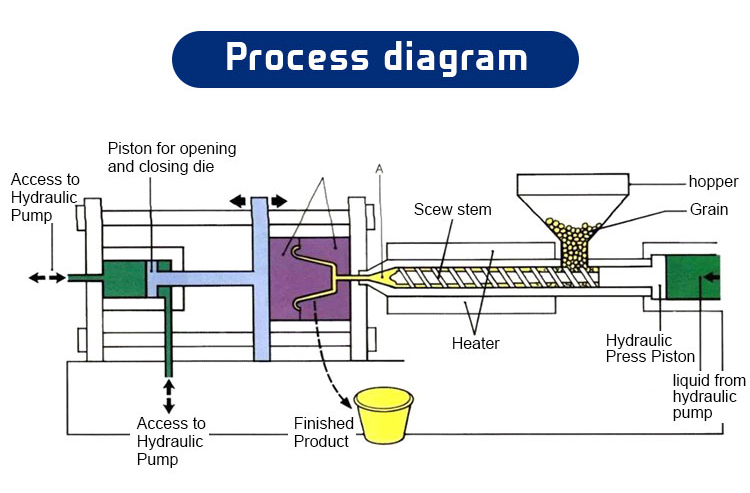 Process diagram

Piston for opening and closing die

Access to Hydraulic Pump

A

Scew stem

hopper

Grain

Heater

Hydraulic Press Piston

liquid from hydraulic pump

Access to Hydraulic Pump

Finished Product