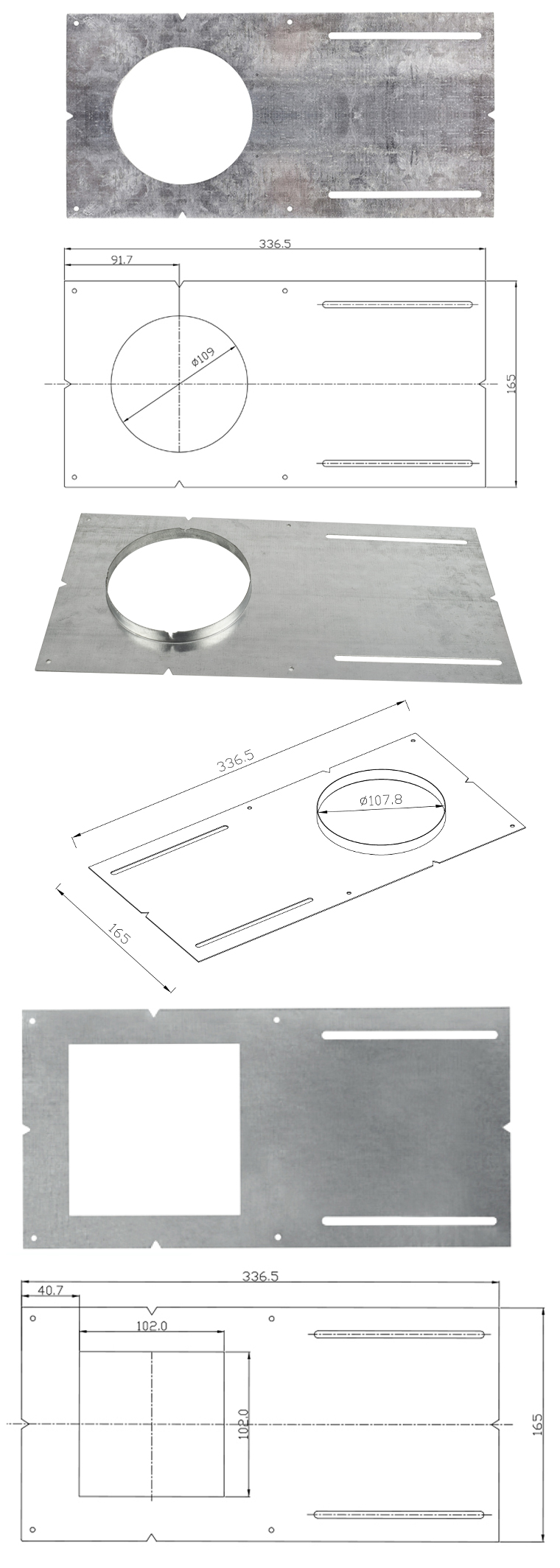 336.5
91.7
ø109
165

336.5
ø107.8
165

336.5
40.7
102.0
102.0
165