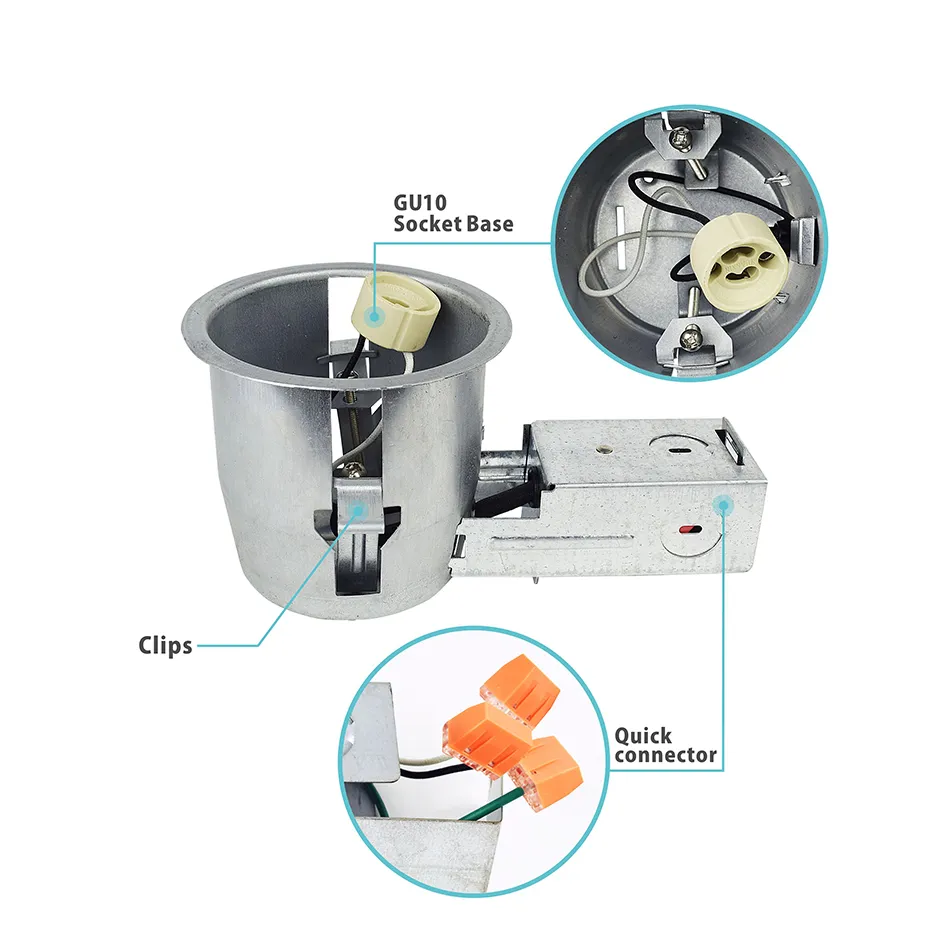 GU10
Socket Base

Clips

Quick
connector