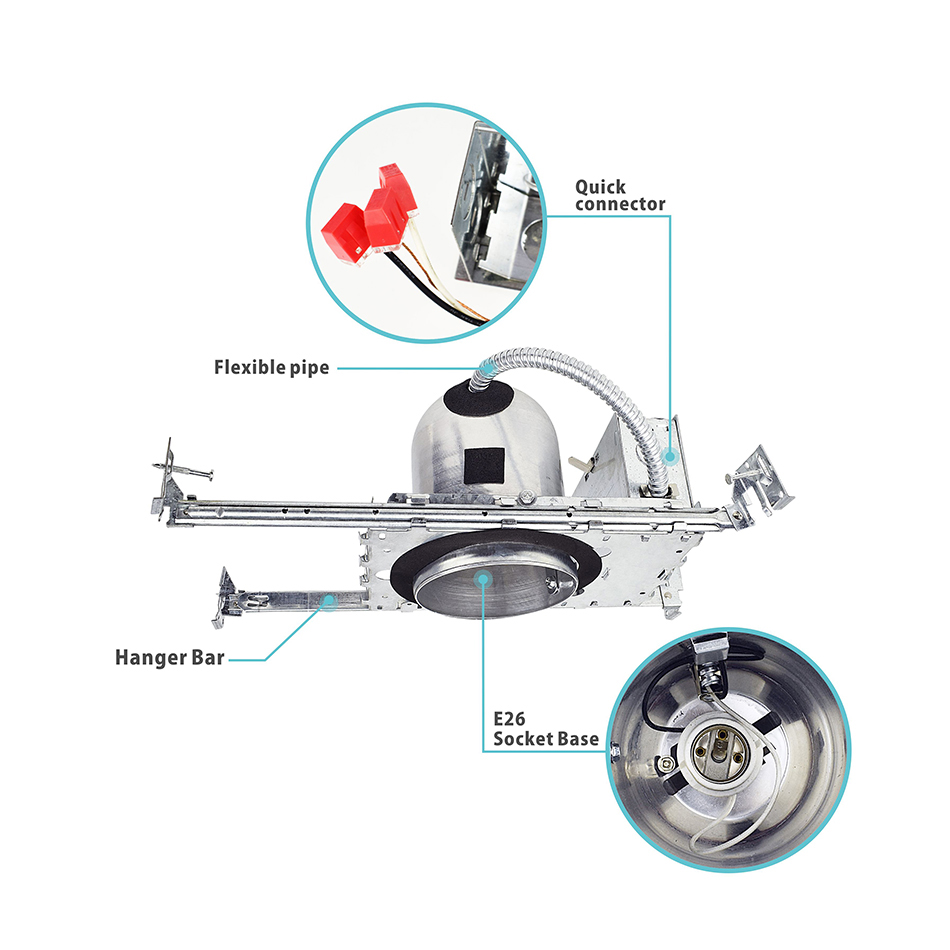 Quick connector

Flexible pipe

Hanger Bar

E26 Socket Base