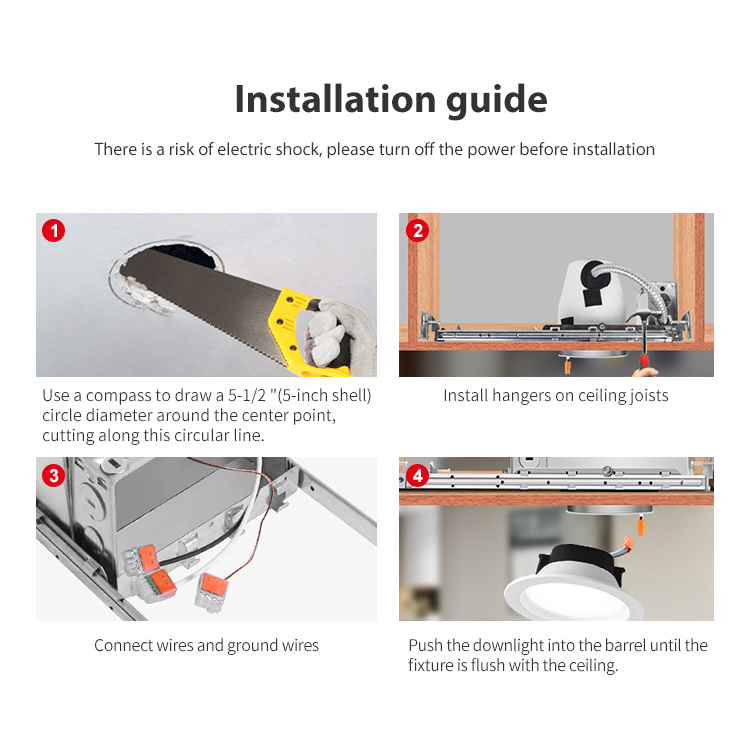 Installation guide

There is a risk of electric shock, please turn off the power before installation

1

Use a compass to draw a 5-1/2 "(5-inch shell) circle diameter around the center point, cutting along this circular line.

2

Install hangers on ceiling joists

3

Connect wires and ground wires

4

Push the downlight into the barrel until the fixture is flush with the ceiling.