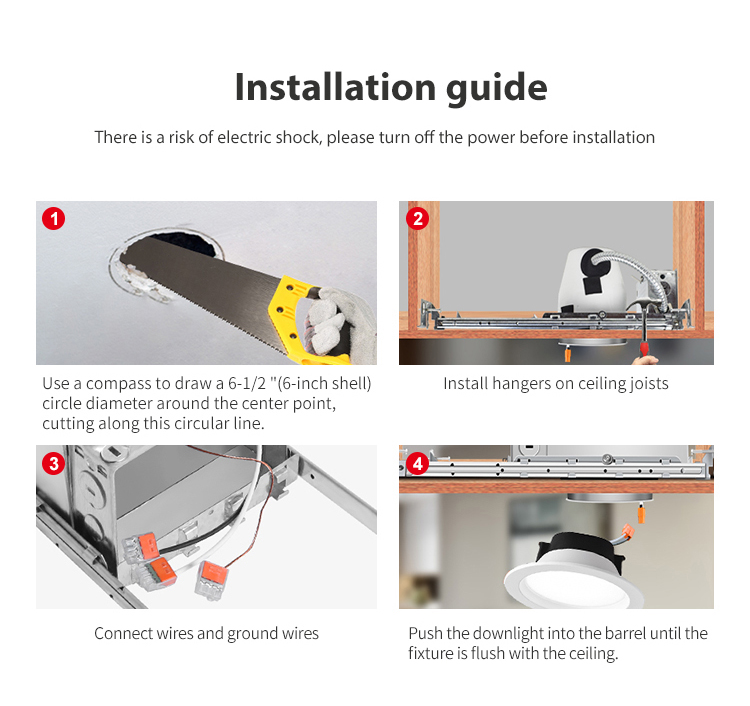 Installation guide

There is a risk of electric shock, please turn off the power before installation

1

Use a compass to draw a 6-1/2 "(6-inch shell) circle diameter around the center point, cutting along this circular line.

2

Install hangers on ceiling joists

3

Connect wires and ground wires

4

Push the downlight into the barrel until the fixture is flush with the ceiling.