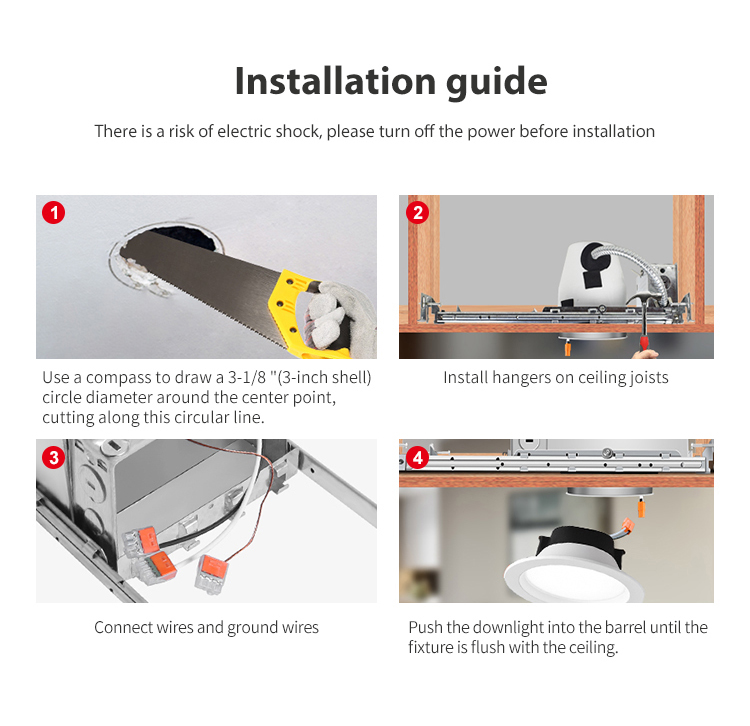 Installation guide

There is a risk of electric shock, please turn off the power before installation

1

Use a compass to draw a 3-1/8 "(3-inch shell) circle diameter around the center point, cutting along this circular line.

2

Install hangers on ceiling joists

3

Connect wires and ground wires

4

Push the downlight into the barrel until the fixture is flush with the ceiling.