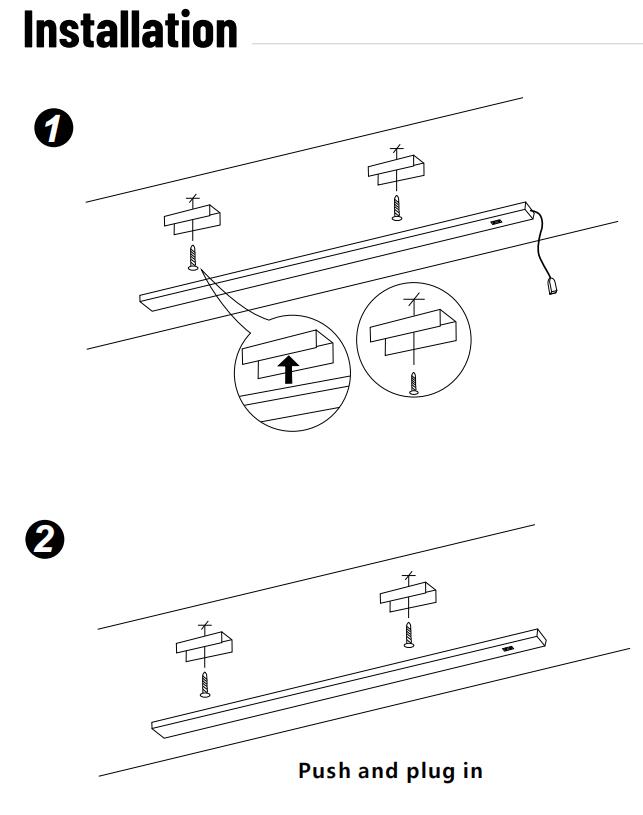 Installation

1

2

Push and plug in