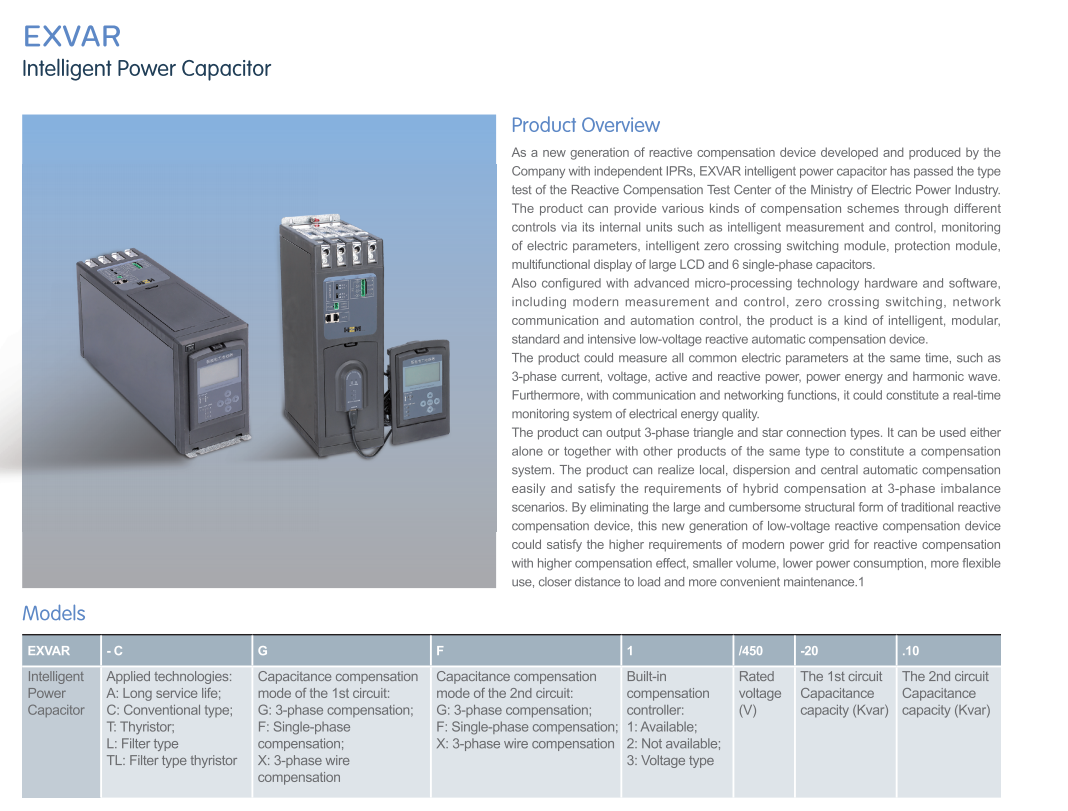 EXVAR
Intelligent Power Capacitor

Product Overview

As a new generation of reactive compensation device developed and produced by the Company with independent IPRs, EXVAR intelligent power capacitor has passed the type test of the Reactive Compensation Test Center of the Ministry of Electric Power Industry. The product can provide various kinds of compensation schemes through different controls via its internal units such as intelligent measurement and control, monitoring of electric parameters, intelligent zero crossing switching module, protection module, multifunctional display of large LCD and 6 single-phase capacitors.
Also configured with advanced micro-processing technology hardware and software, including modern measurement and control, zero crossing switching, network communication and automation control, the product is a kind of intelligent, modular, standard and intensive low-voltage reactive automatic compensation device.
The product could measure all common electric parameters at the same time, such as 3-phase current, voltage, active and reactive power, power energy and harmonic wave. Furthermore, with communication and networking functions, it could constitute a real-time monitoring system of electrical energy quality.
The product can output 3-phase triangle and star connection types. It can be used either alone or together with other products of the same type to constitute a compensation system. The product can realize local, dispersion and central automatic compensation easily and satisfy the requirements of hybrid compensation at 3-phase imbalance scenarios. By eliminating the large and cumbersome structural form of traditional reactive compensation device, this new generation of low-voltage reactive compensation device could satisfy the higher requirements of modern power grid for reactive compensation with higher compensation effect, smaller volume, lower power consumption, more flexible use, closer distance to load and more convenient maintenance.1

Models

| EXVAR | - C | G | F | 1 | /450 | -20 | .10 |
|---|---|---|---|---|---|---|---|
| Intelligent Power Capacitor | Applied technologies: A: Long service life; C: Conventional type; T: Thyristor; L: Filter type TL: Filter type thyristor | Capacitance compensation mode of the 1st circuit: G: 3-phase compensation; F: Single-phase compensation; X: 3-phase wire compensation | Capacitance compensation mode of the 2nd circuit: G: 3-phase compensation; F: Single-phase compensation; X: 3-phase wire compensation | Built-in compensation controller: 1: Available; 2: Not available; 3: Voltage type | Rated voltage (V) | The 1st circuit Capacitance capacity (Kvar) | The 2nd circuit Capacitance capacity (Kvar) |