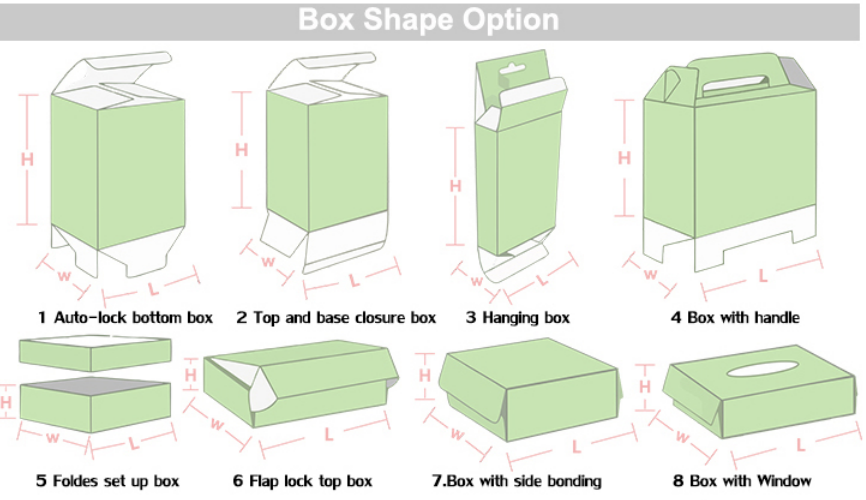 Box Shape Option

H
W
L
1 Auto-lock bottom box

H
W
L
2 Top and base closure box

H
W
L
3 Hanging box

H
W
L
4 Box with handle

H
W
L
5 Foldes set up box

H
W
L
6 Flap lock top box

H
W
L
7.Box with side bonding

H
W
L
8 Box with Window