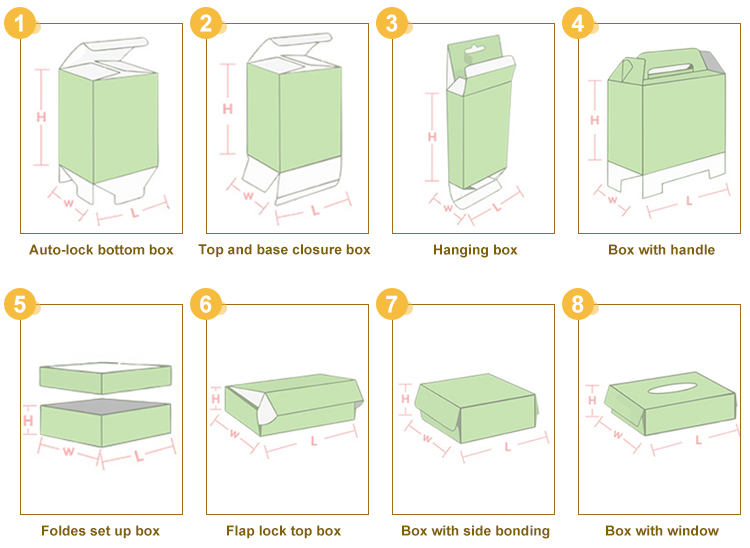 1
H
W
L
Auto-lock bottom box

2
H
W
L
Top and base closure box

3
H
W
L
Hanging box

4
H
W
L
Box with handle

5
H
W
L
Foldes set up box

6
H
W
L
Flap lock top box

7
H
W
L
Box with side bonding

8
H
W
L
Box with window