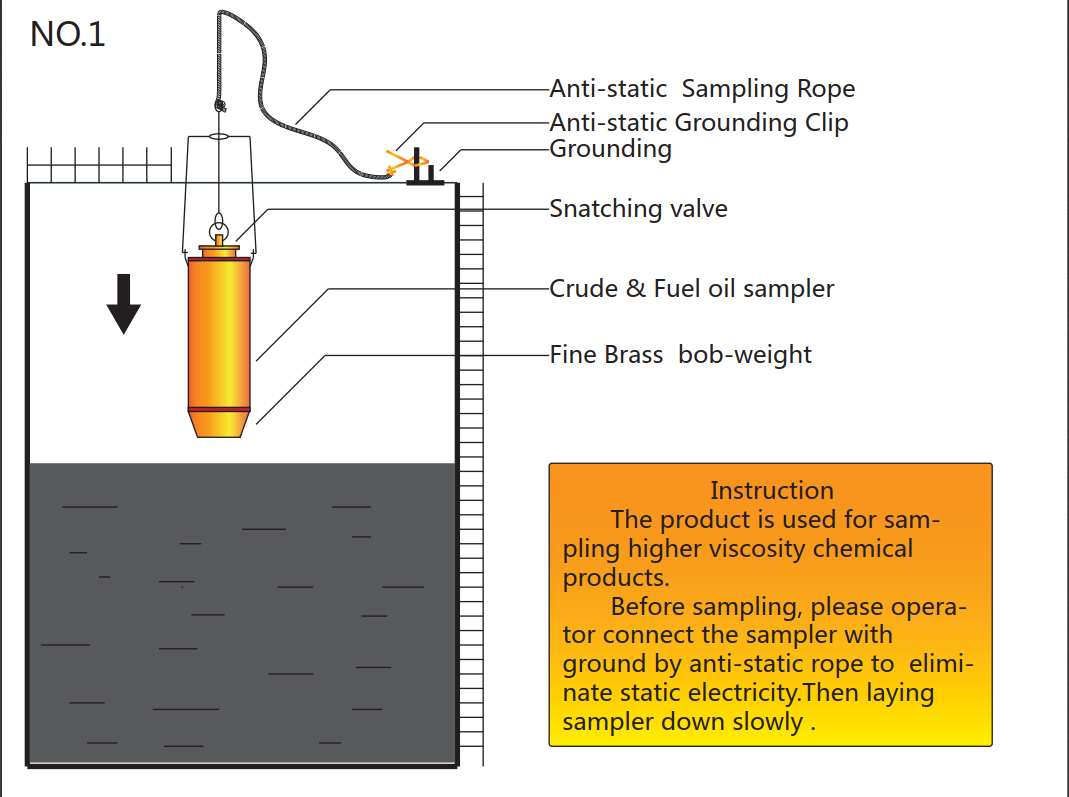 NO.1

Anti-static Sampling Rope
Anti-static Grounding Clip
Grounding
Snatching valve
Crude & Fuel oil sampler
Fine Brass bob-weight

Instruction
The product is used for sampling higher viscosity chemical products.
Before sampling, please operator connect the sampler with ground by anti-static rope to eliminate static electricity.Then laying sampler down slowly .