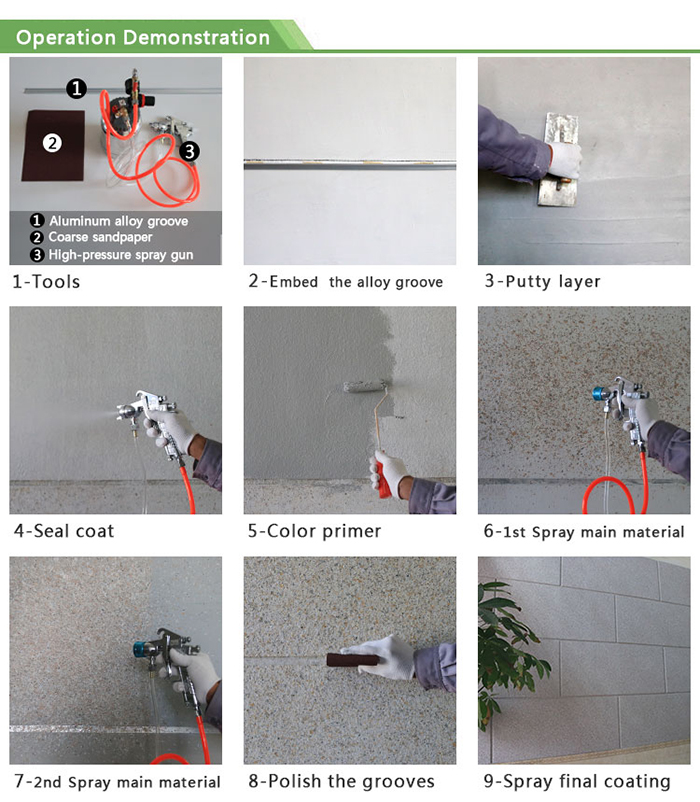 Operation Demonstration

1
2
3
1 Aluminum alloy groove
2 Coarse sandpaper
3 High-pressure spray gun

1-Tools

2-Embed the alloy groove

3-Putty layer

4-Seal coat

5-Color primer

6-1st Spray main material

7-2nd Spray main material

8-Polish the grooves

9-Spray final coating